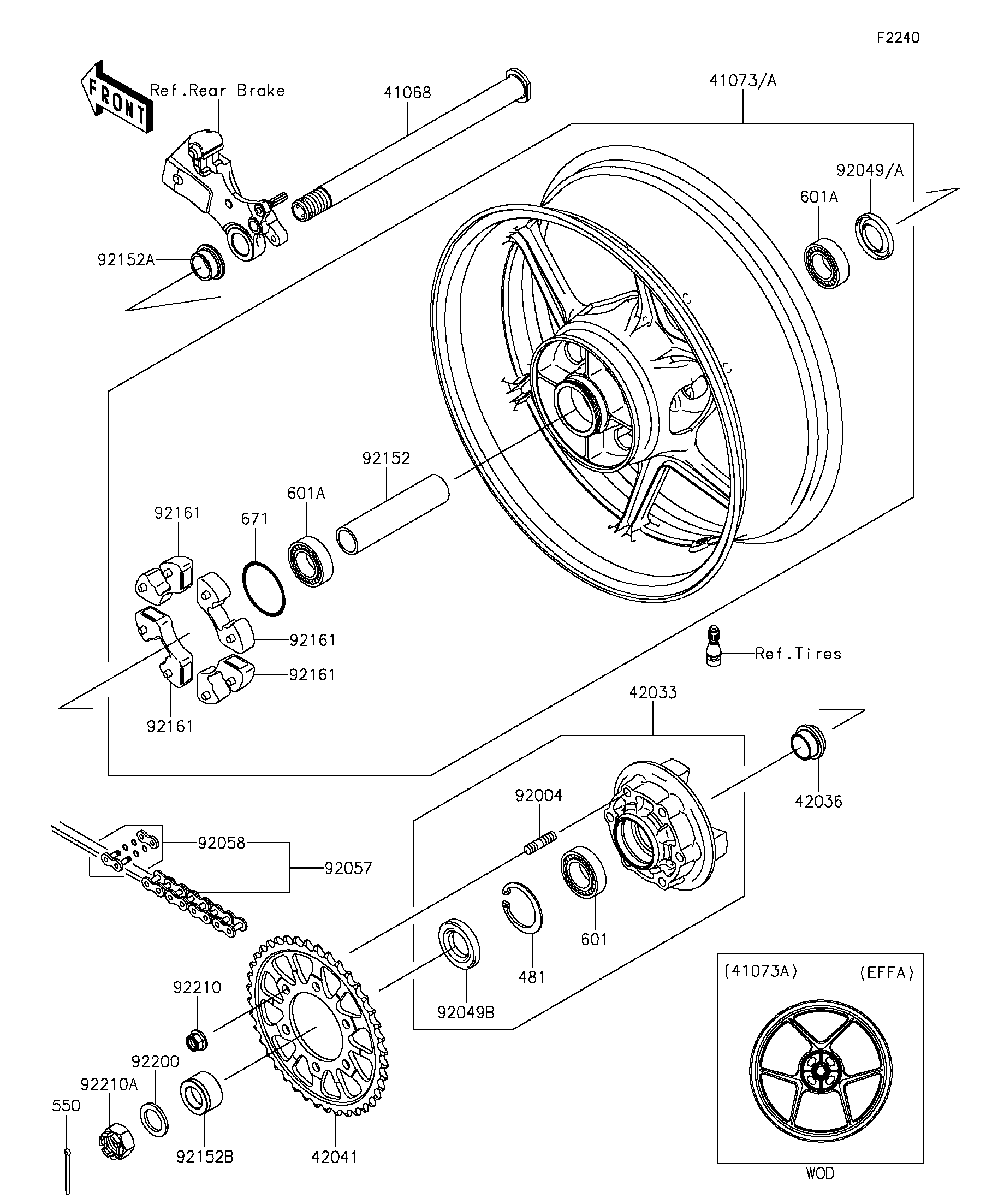 F2240

FRONT

Ref.Rear Brake

41068

41073/A

92049/A

601A

92152A

92152

601A

671

92161

92161

92161

92161

Ref.Tires

42033

42036

92004

92058

92057

601

481

92049B

92210

92200

92210A

550

92152B

42041

(41073A)

(EFFA)

WOD