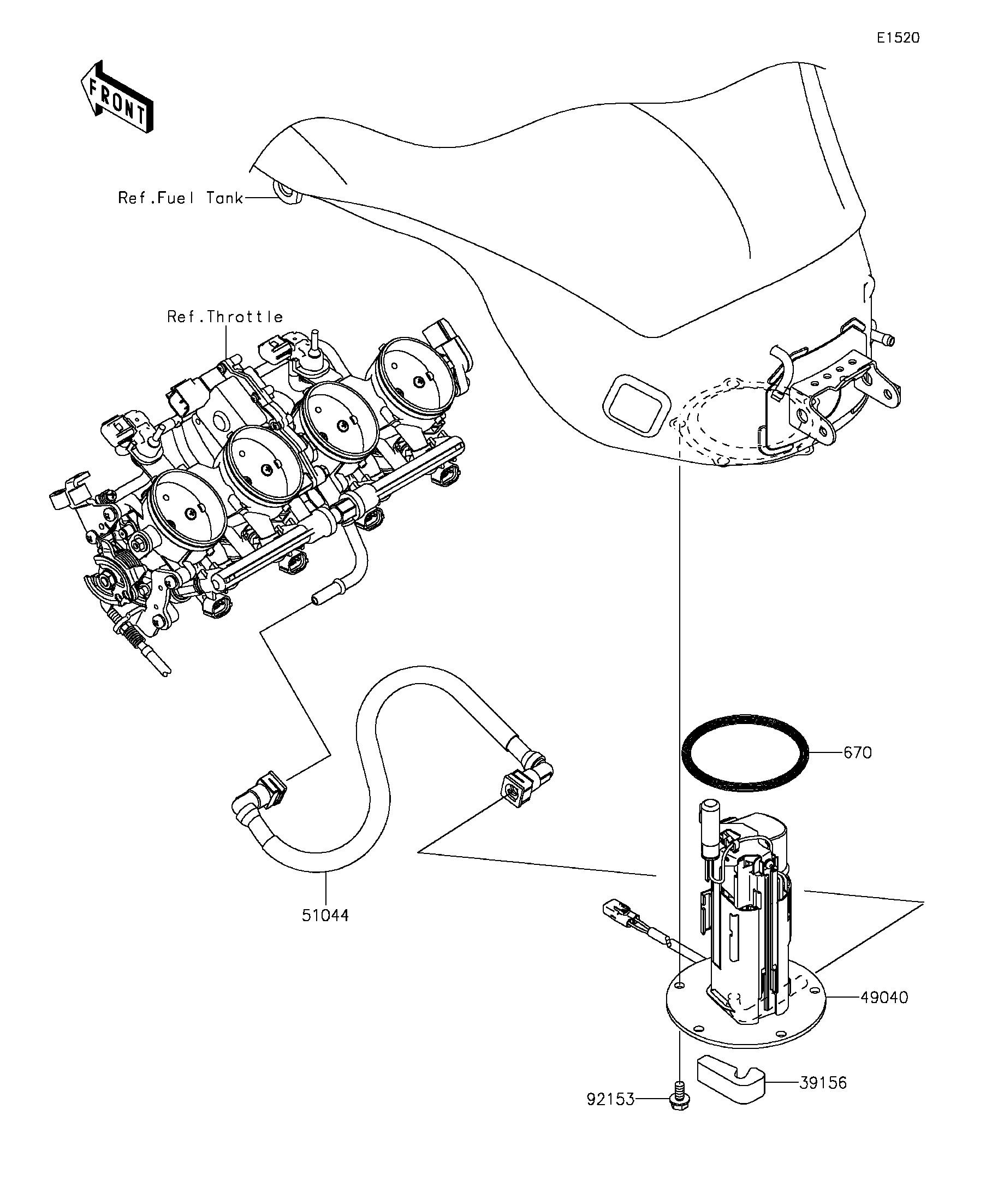 E1520

FRONT

Ref.Fuel Tank

Ref.Throttle

670

51044

49040

39156

92153