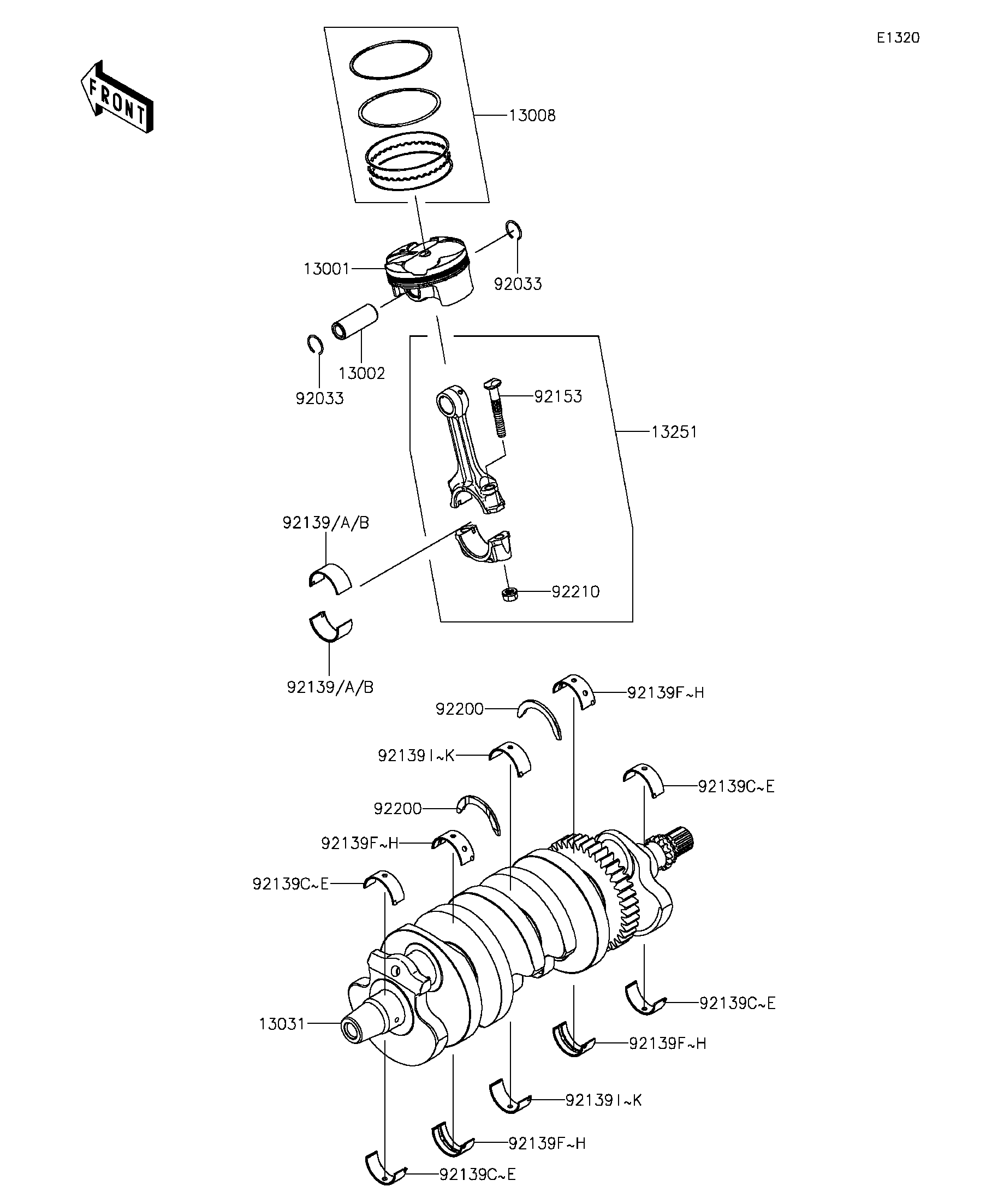 E1320

FRONT

13008

13001

92033

13002

92033

92153

13251

92139/A/B

92210

92139/A/B

92139F~H

92200

92139I~K

92139C~E

92200

92139F~H

92139C~E

13031

92139C~E

92139F~H

92139I~K

92139F~H

92139C~E