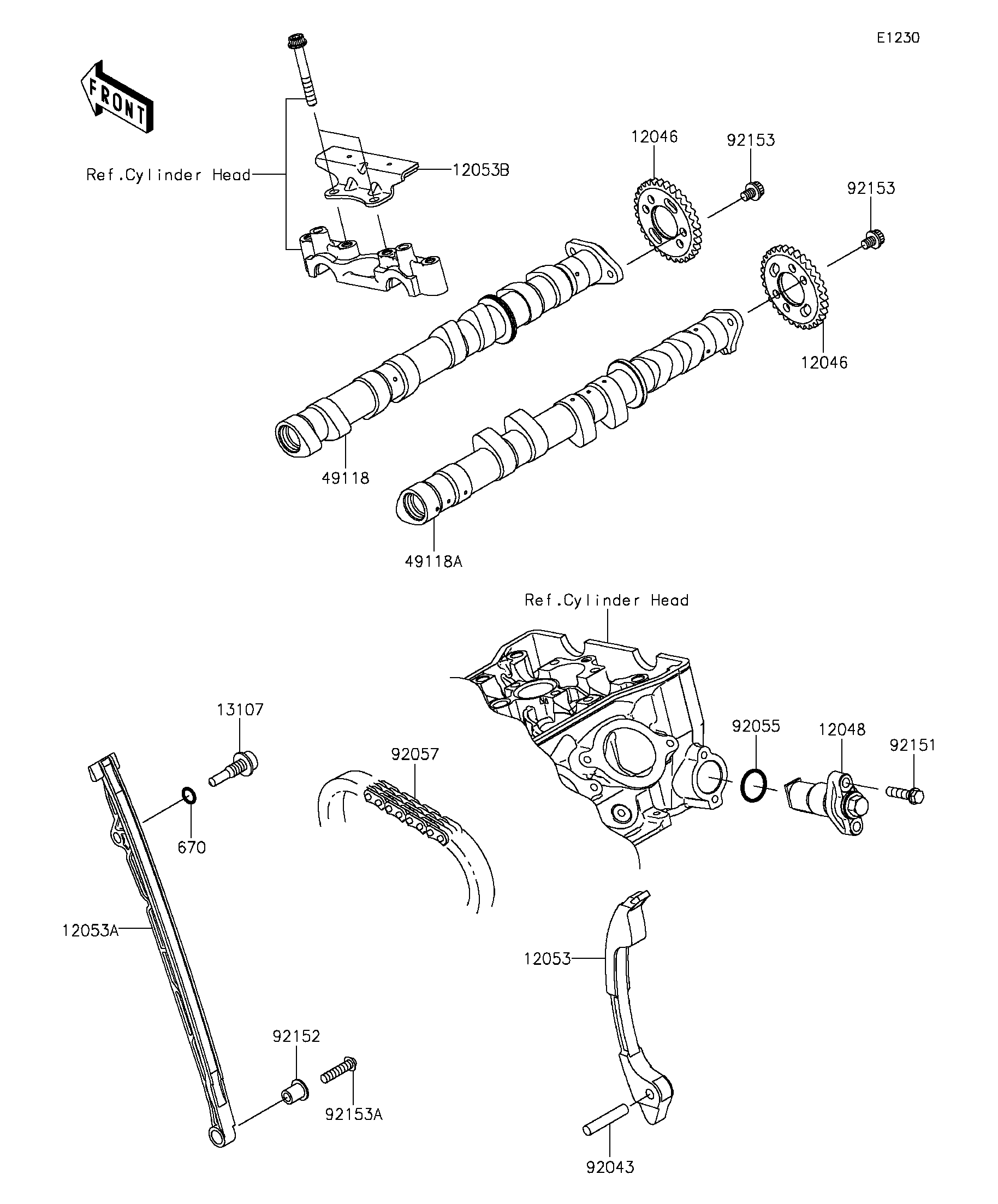 E1230

FRONT

Ref.Cylinder Head

12053B

12046

92153

92153

12046

49118

49118A

Ref.Cylinder Head

13107

92057

92055

12048

92151

670

12053A

12053

92152

92153A

92043