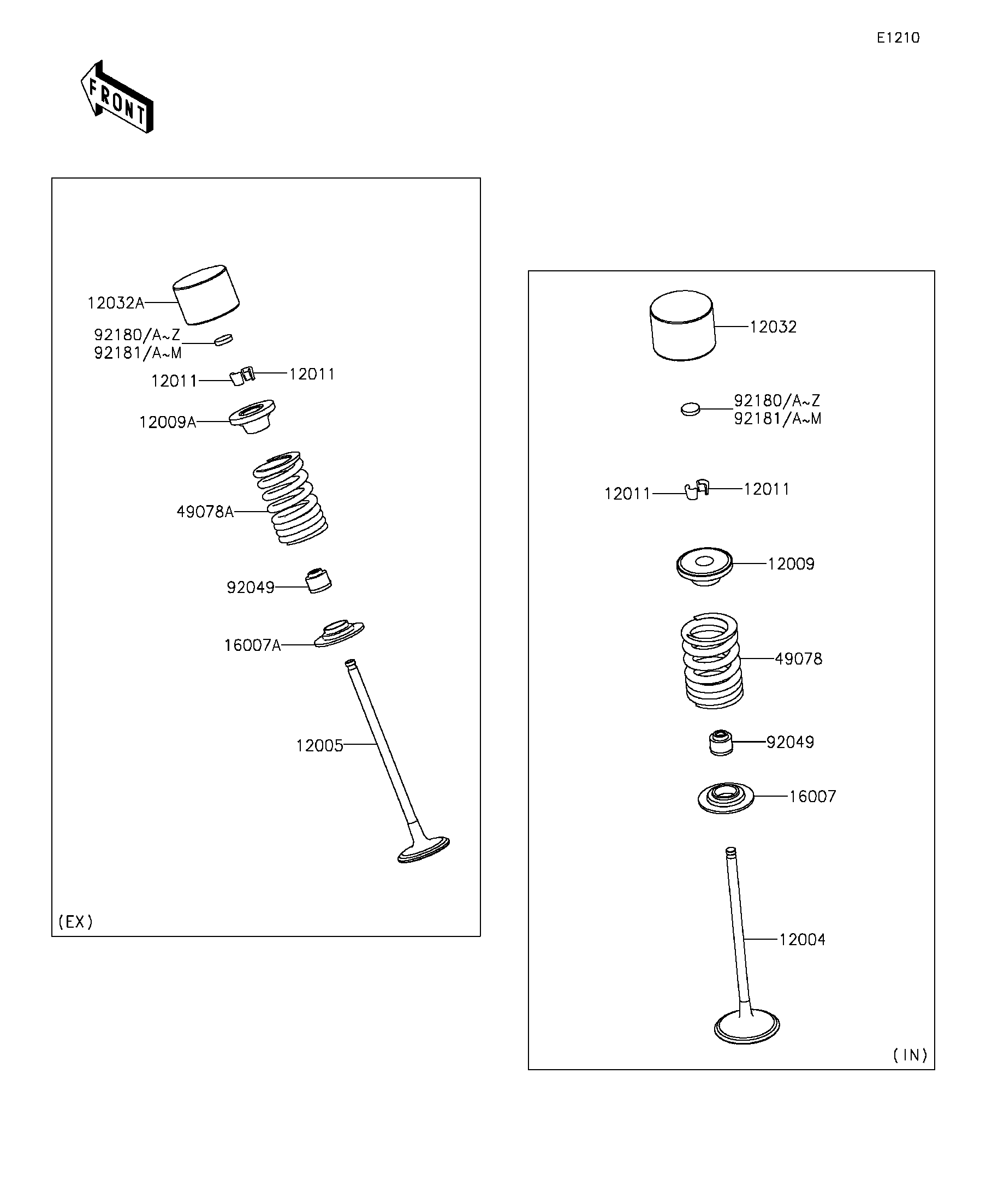 E1210

FRONT

12032A
92180/A~Z
92181/A~M
12011
12011
12009A
49078A
92049
16007A
12005
(EX)

12032
92180/A~Z
92181/A~M
12011
12011
12009
49078
92049
16007
12004
(IN)