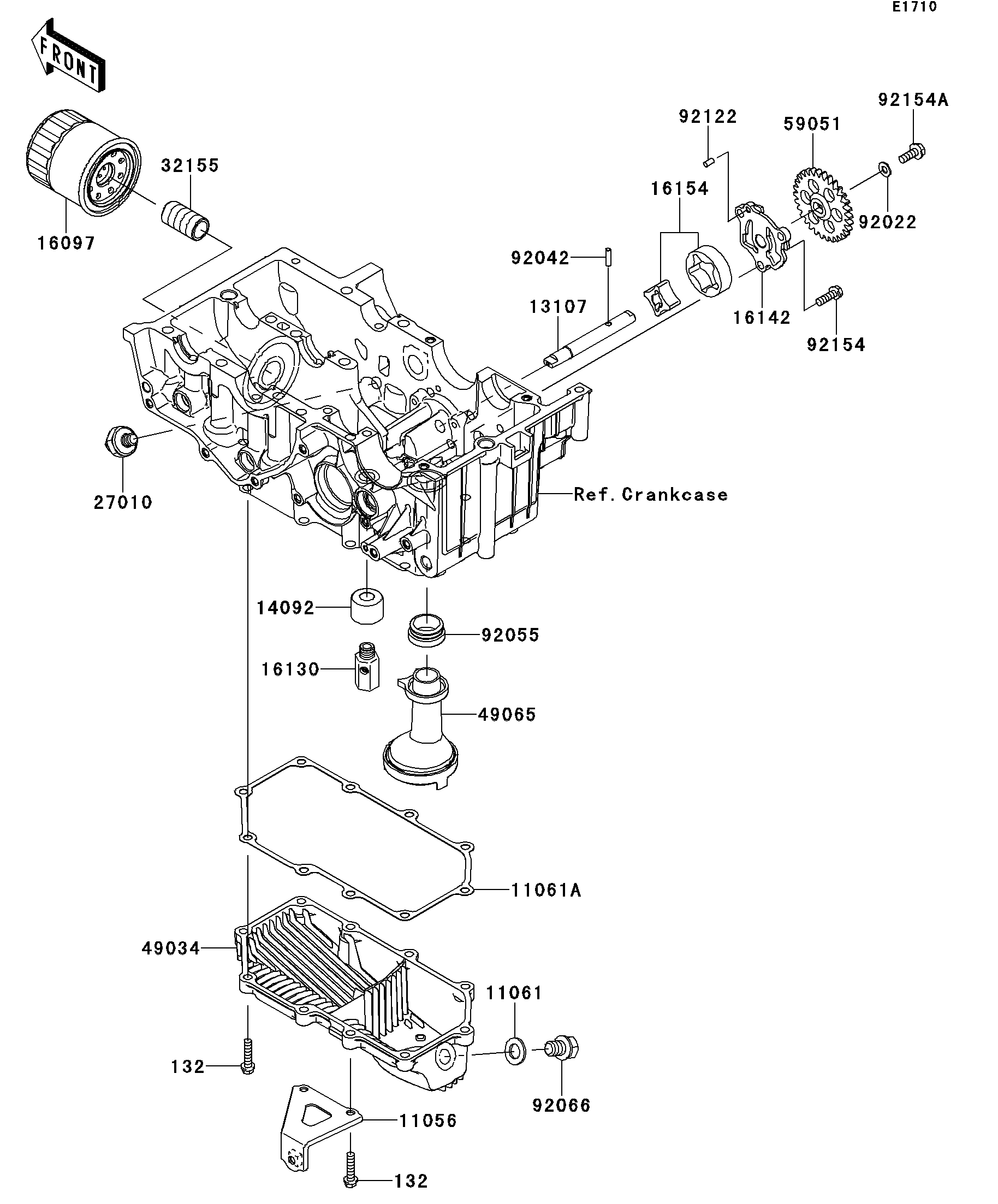 E1710

FRONT

92154A
92122
59051
32155
16154
92022
16097
92042
13107
16142
92154
27010
Ref. Crankcase
14092
92055
16130
49065
11061A
49034
11061
132
92066
11056
132