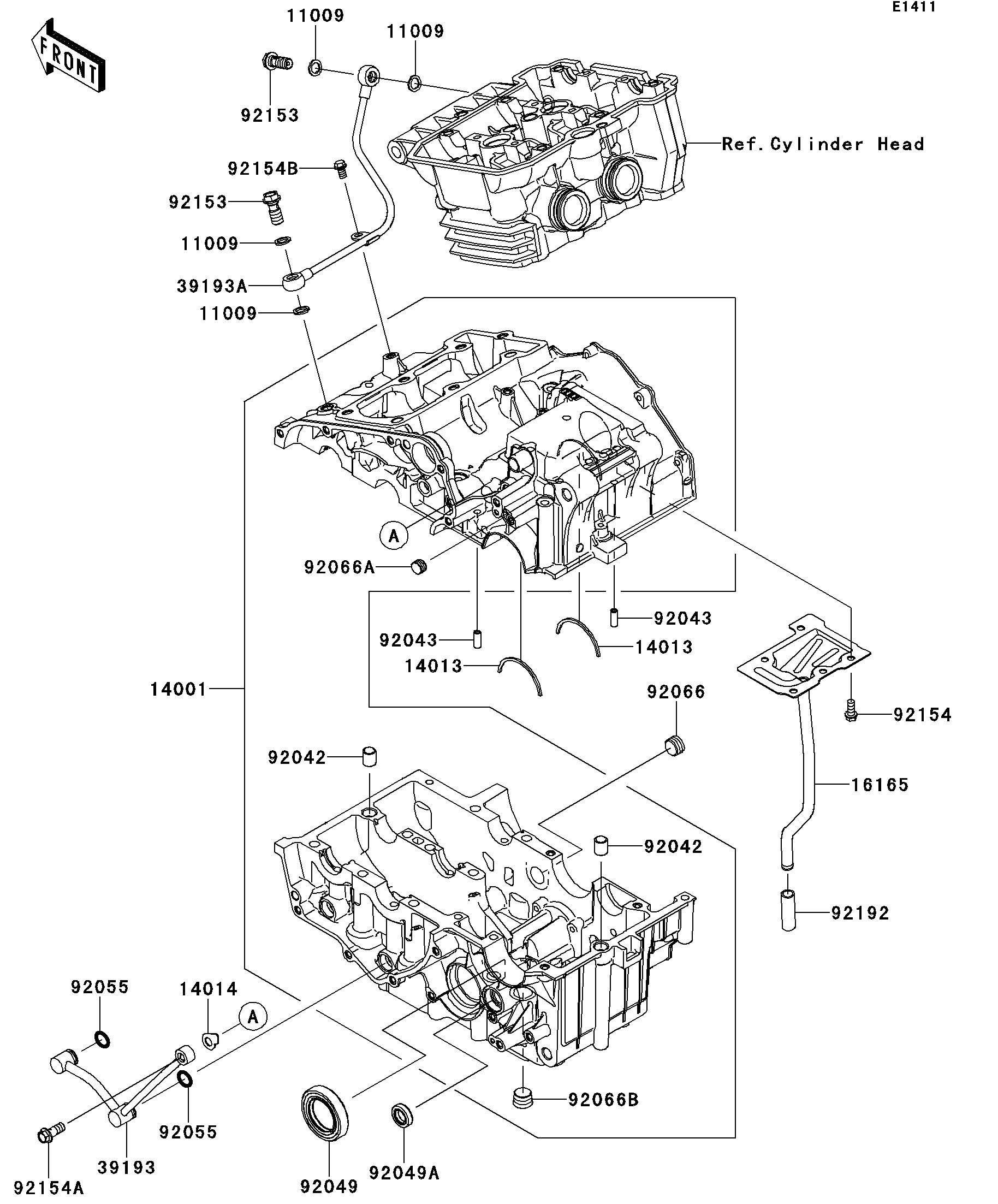 E1411

FRONT

11009
11009
92153
Ref.Cylinder Head
92154B
92153
11009
39193A
11009
A
92066A
92043
92043
14013
14013
14001
92066
92154
92042
16165
92042
92192
92055
14014
A
92055
92066B
39193
92154A
92049
92049A