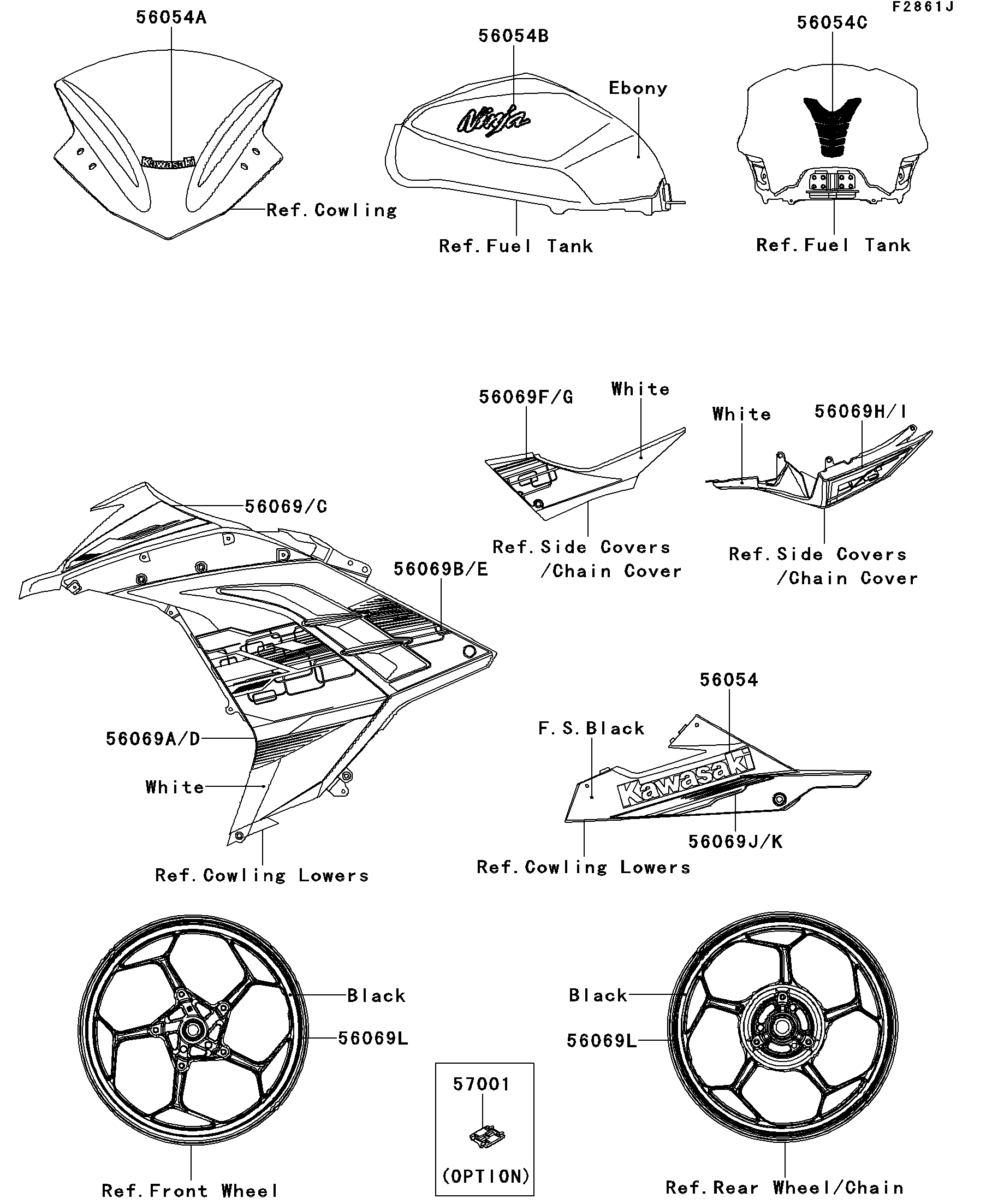 F2861J

56054A

Kawasaki

Ref.Cowling

56054B

Ninja

Ebony

Ref.Fuel Tank

56054C

Ref.Fuel Tank

56069F/G

White

Ref.Side Covers /Chain Cover

White

56069H/I

Ref.Side Covers /Chain Cover

56069/C

56069B/E

56069A/D

White

Ref.Cowling Lowers

56054

F.S.Black

Kawasaki

56069J/K

Ref.Cowling Lowers

Black

56069L

Ref.Front Wheel

57001

(OPTION)

Black

56069L

Ref.Rear Wheel/Chain