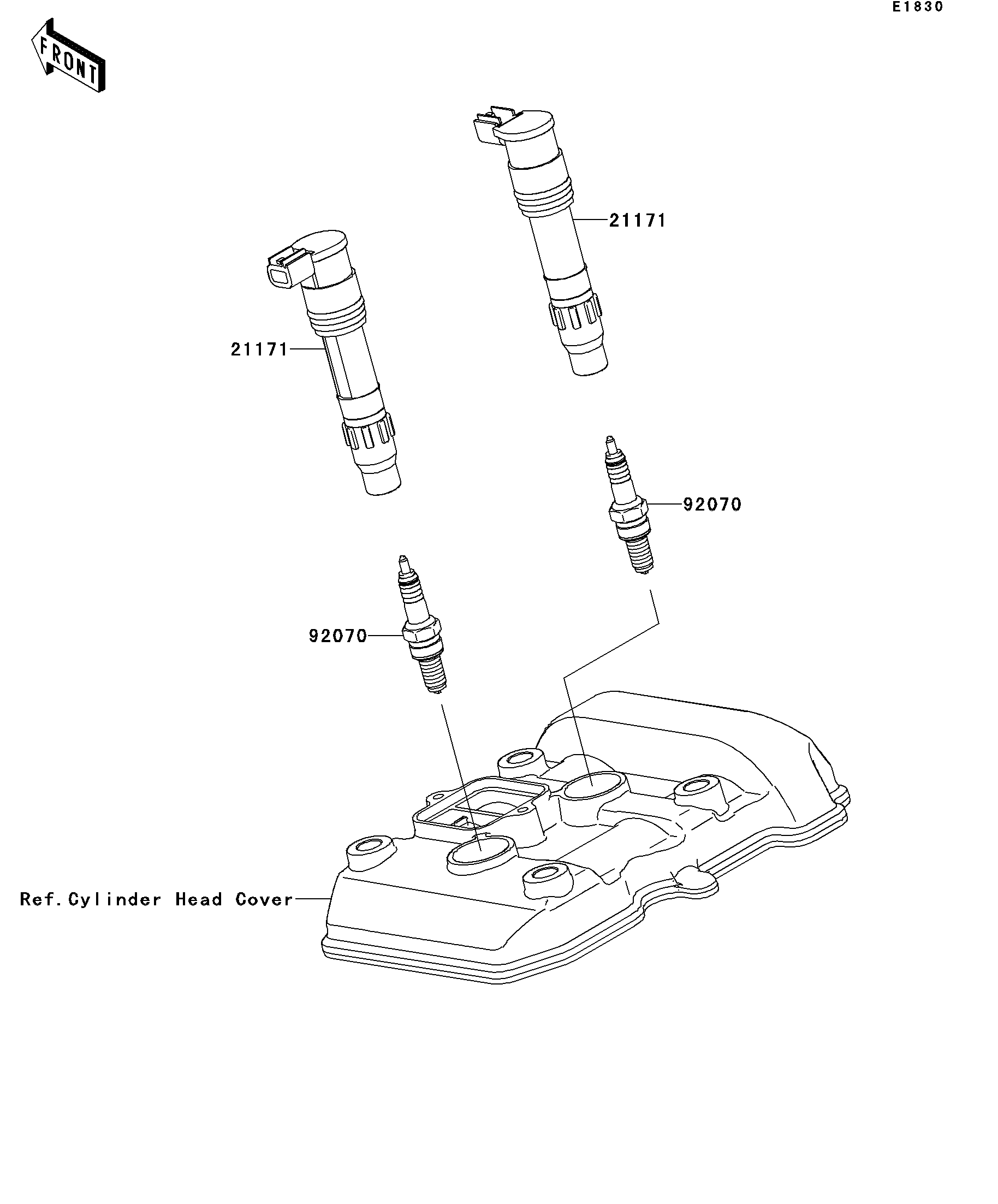 E1830

FRONT

21171

21171

92070

92070

Ref.Cylinder Head Cover