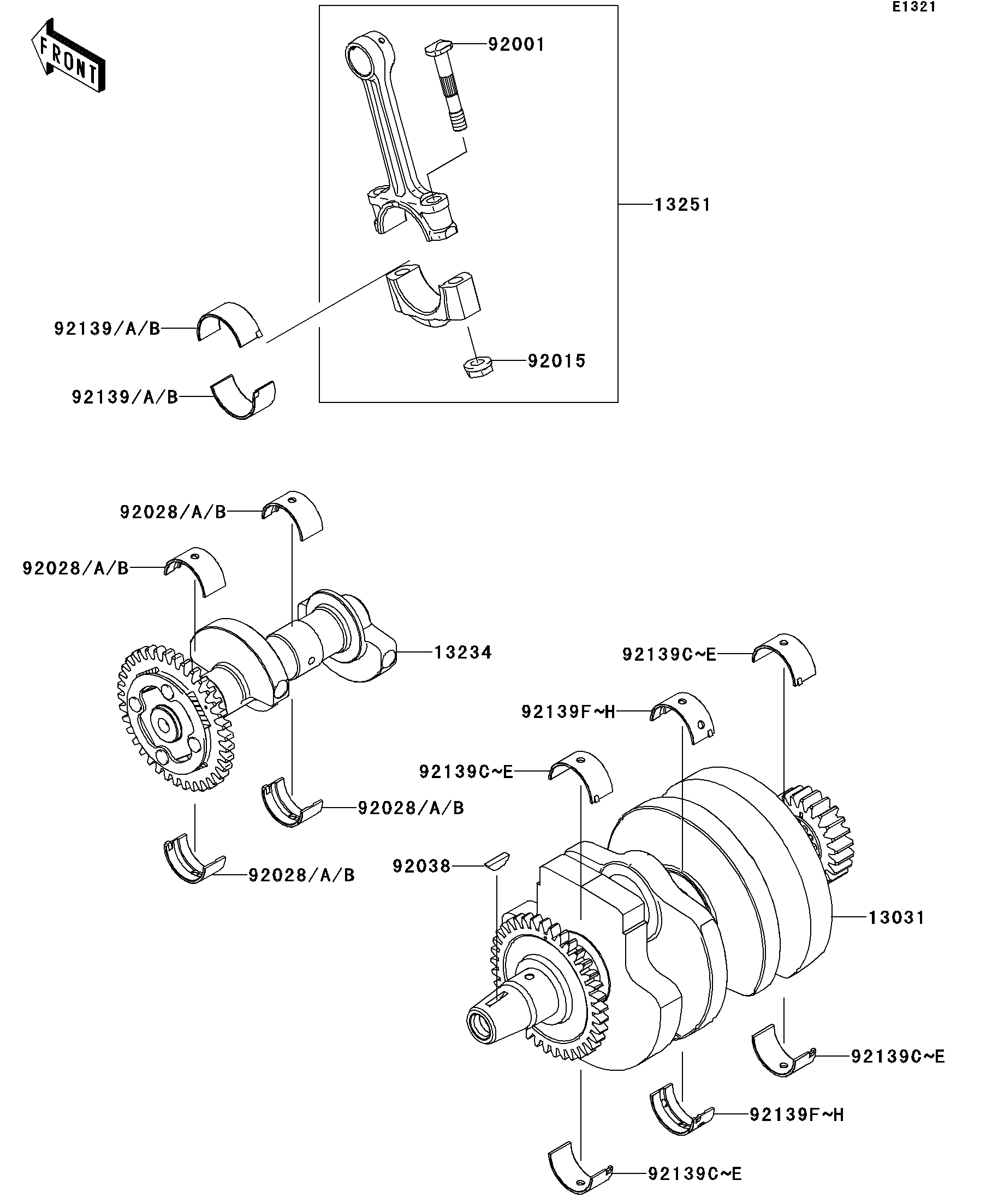 E1321

FRONT

92001

13251

92139/A/B

92015

92139/A/B

92028/A/B

92028/A/B

13234

92139C~E

92139F~H

92139C~E

92028/A/B

92038

92028/A/B

13031

92139C~E

92139F~H

92139C~E