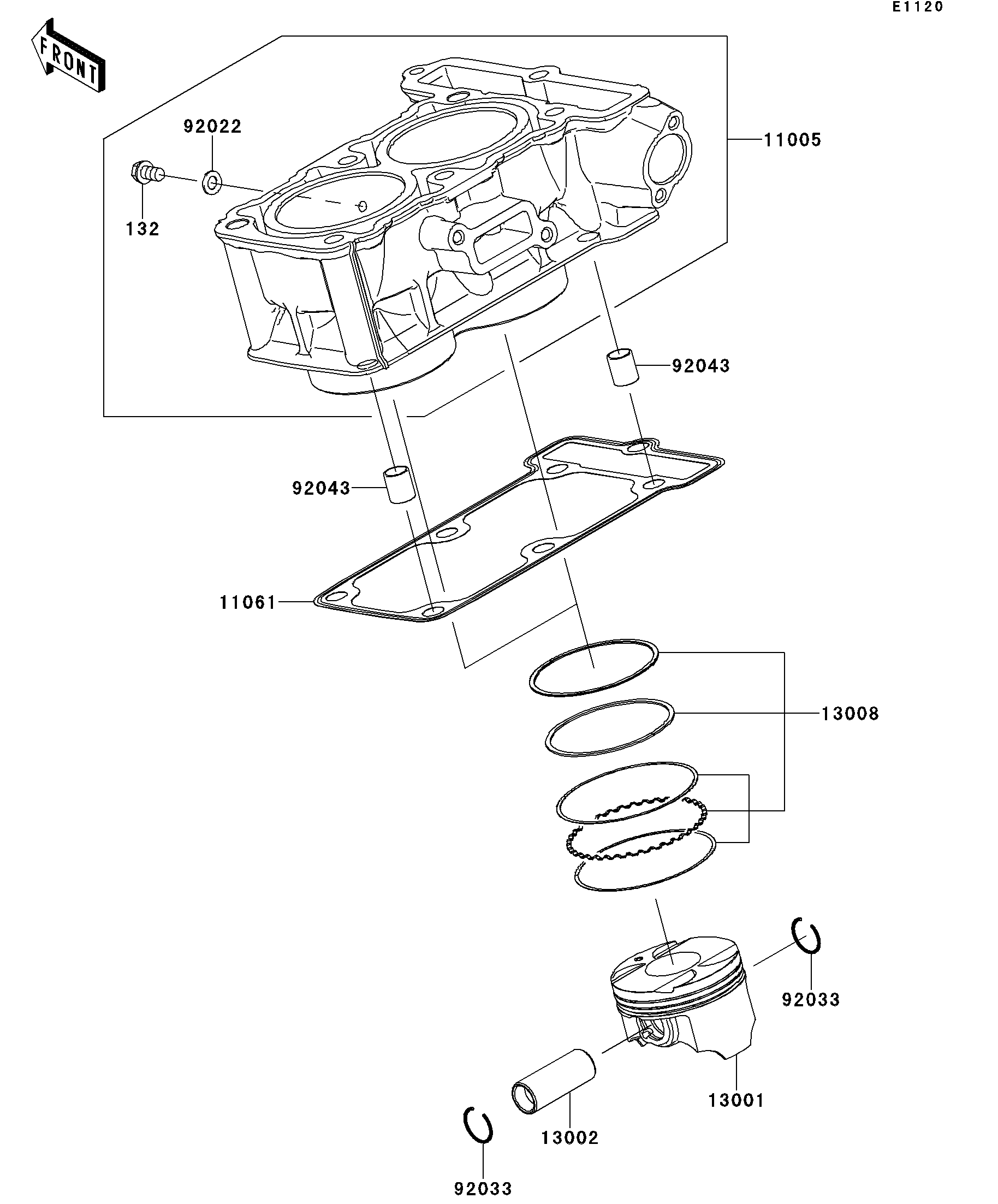 E1120

FRONT

92022

11005

132

92043

92043

11061

13008

92033

13001

13002

92033