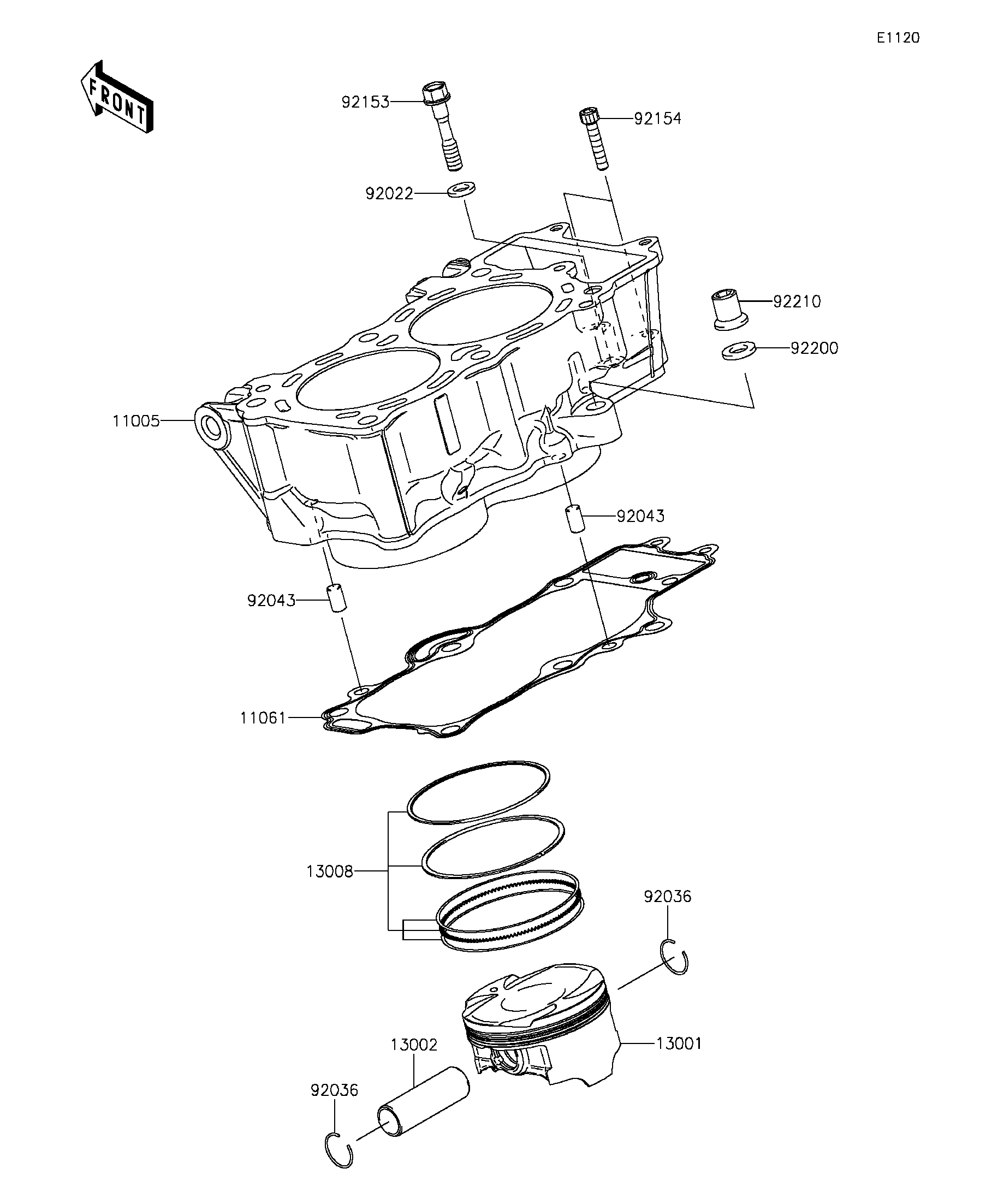 E1120

FRONT

92153

92154

92022

92210

92200

11005

92043

92043

11061

13008

92036

13001

13002

92036