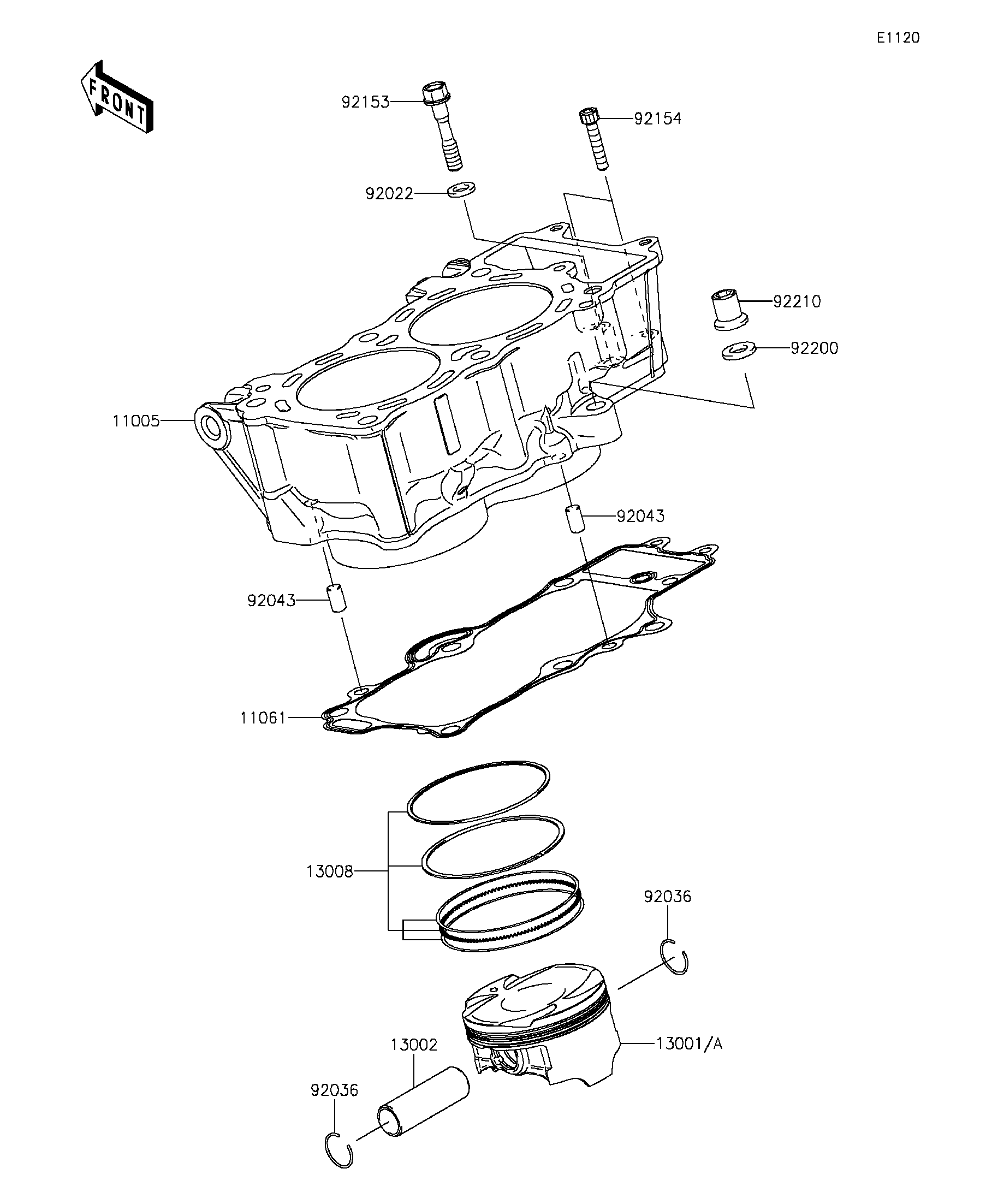 E1120

FRONT

92153

92154

92022

92210

92200

11005

92043

92043

11061

13008

92036

13001/A

13002

92036