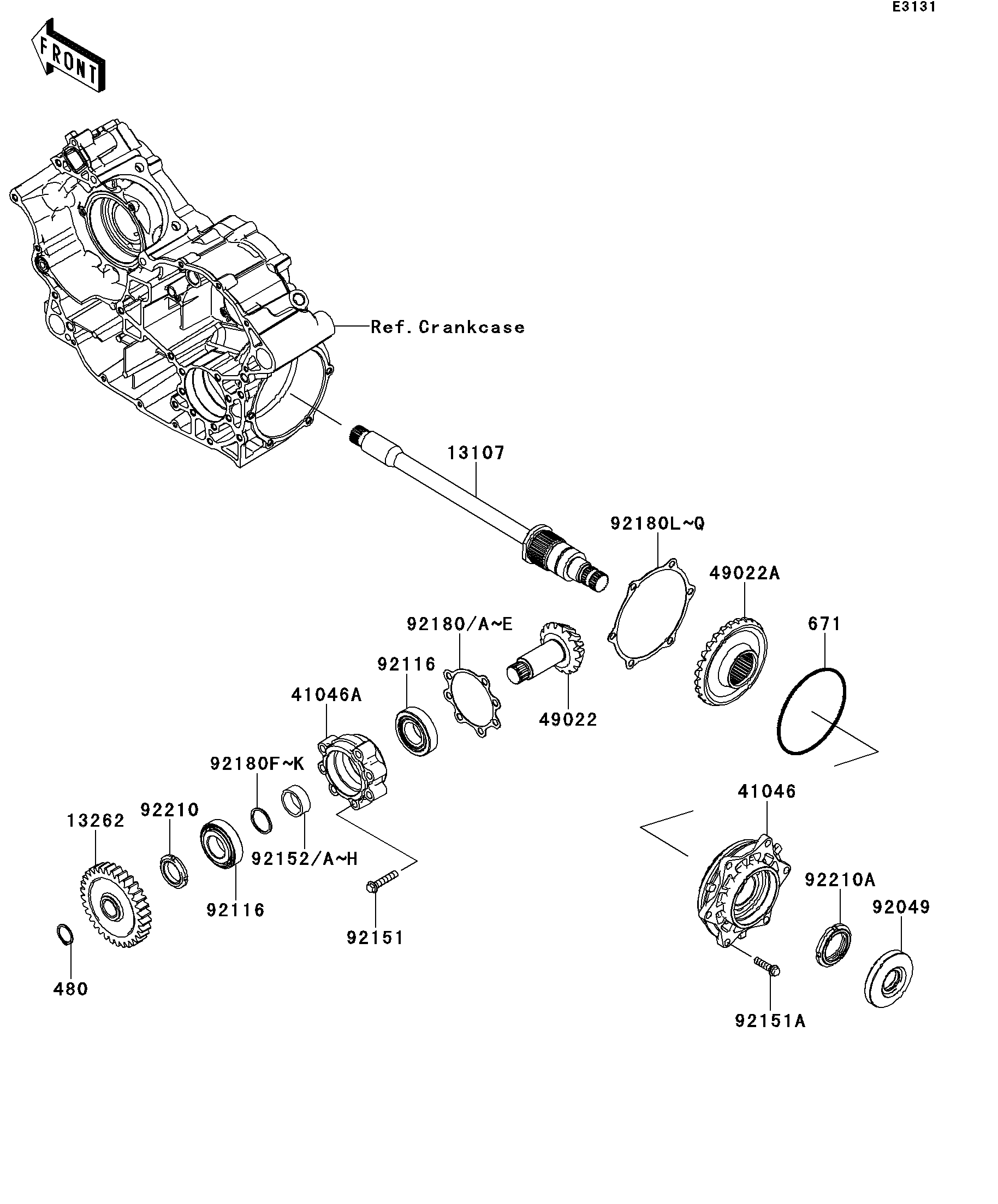 E3131

FRONT

Ref. Crankcase

13107

92180L~Q

49022A

671

92180/A~E

92116

49022

41046A

92180F~K

92210

13262

92152/A~H

92116

92151

480

41046

92210A

92049

92151A