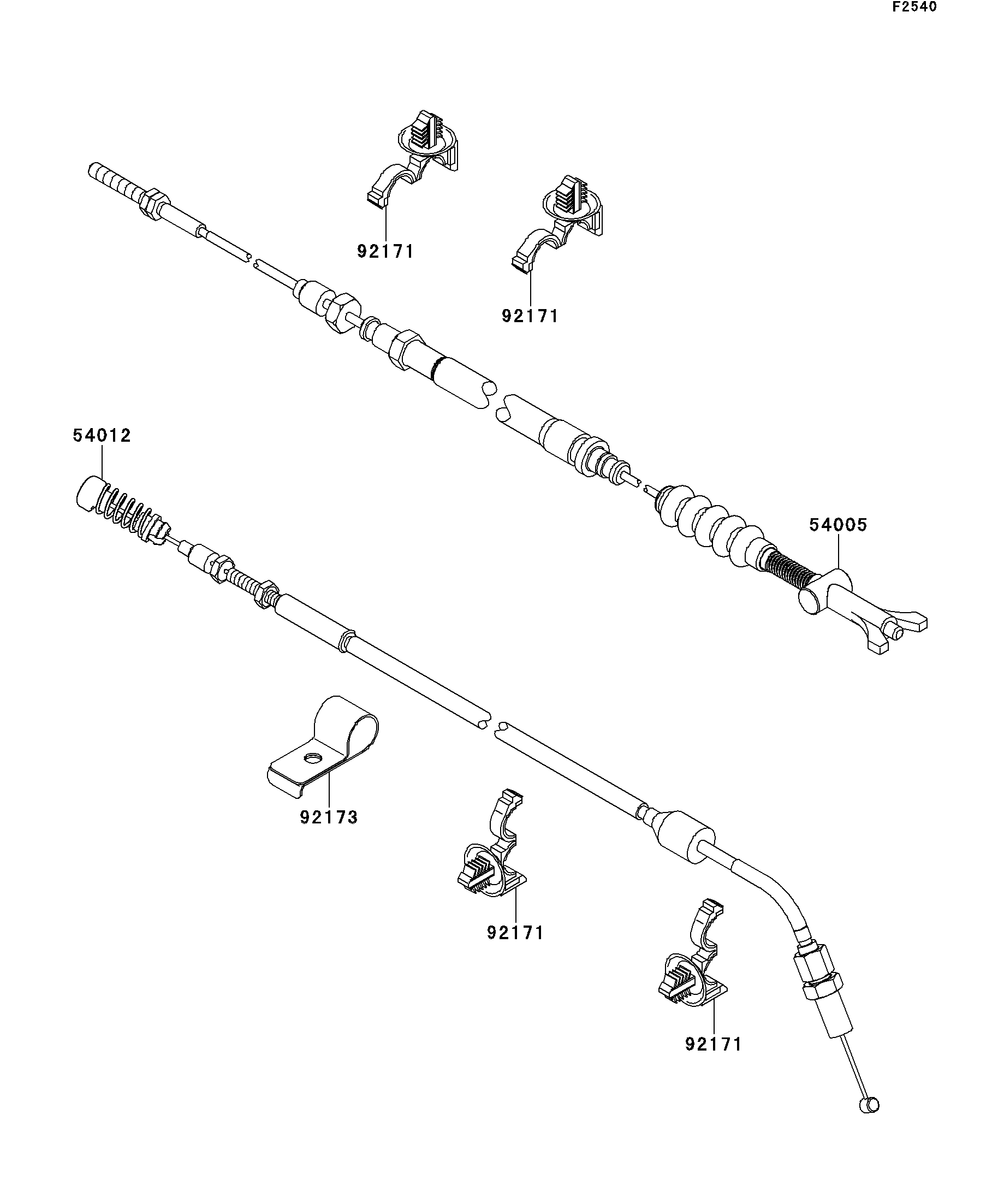 F2540

92171

92171

54012

54005

92173

92171

92171