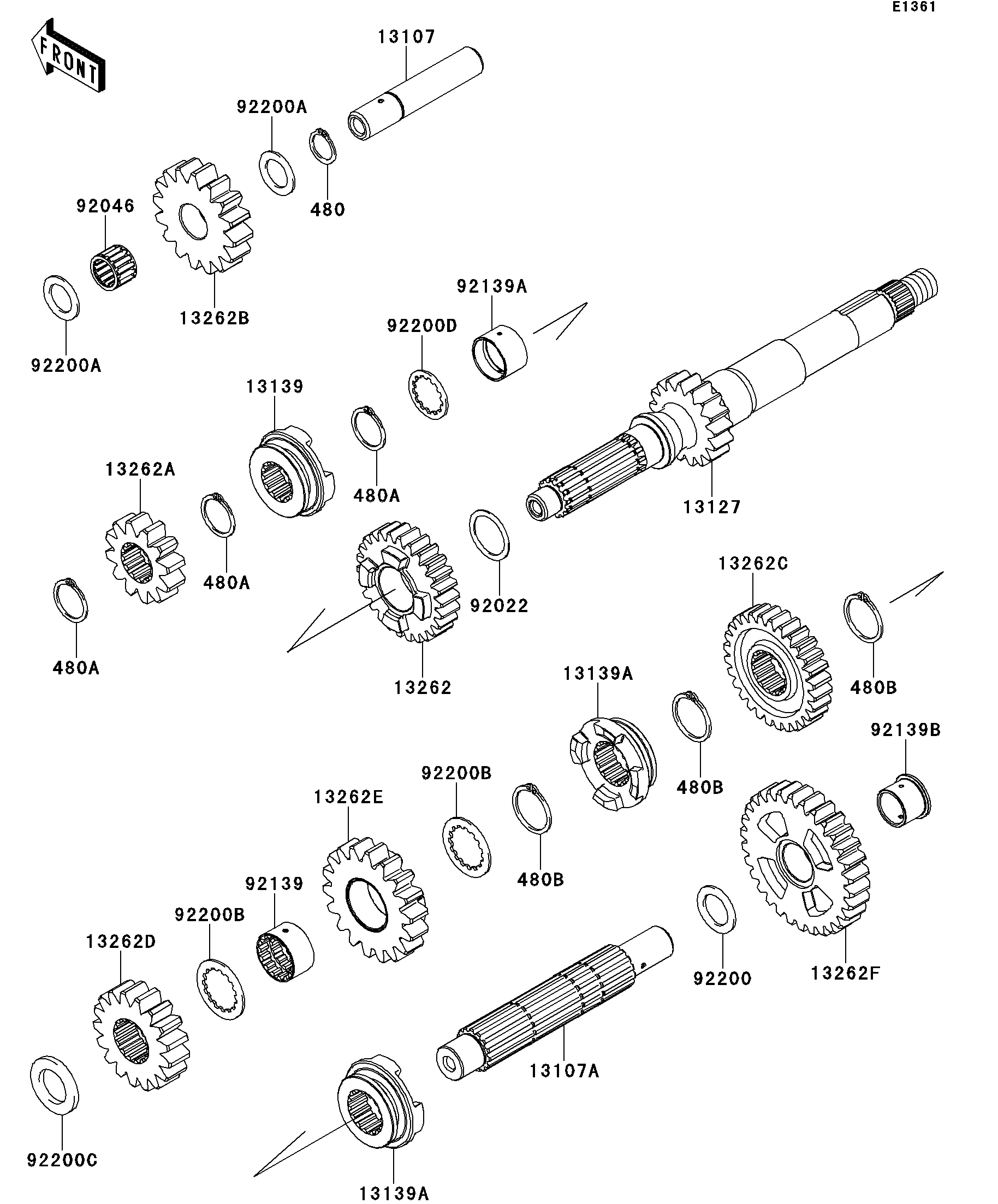 E1361

FRONT

13107

92200A

480

92046

13262B

92200A

92139A

92200D

13139

480A

13262A

480A

480A

13127

92022

13262

13262C

480B

13139A

480B

92139B

92200B

480B

13262E

92139

92200B

13262D

92200

13262F

13107A

92200C

13139A