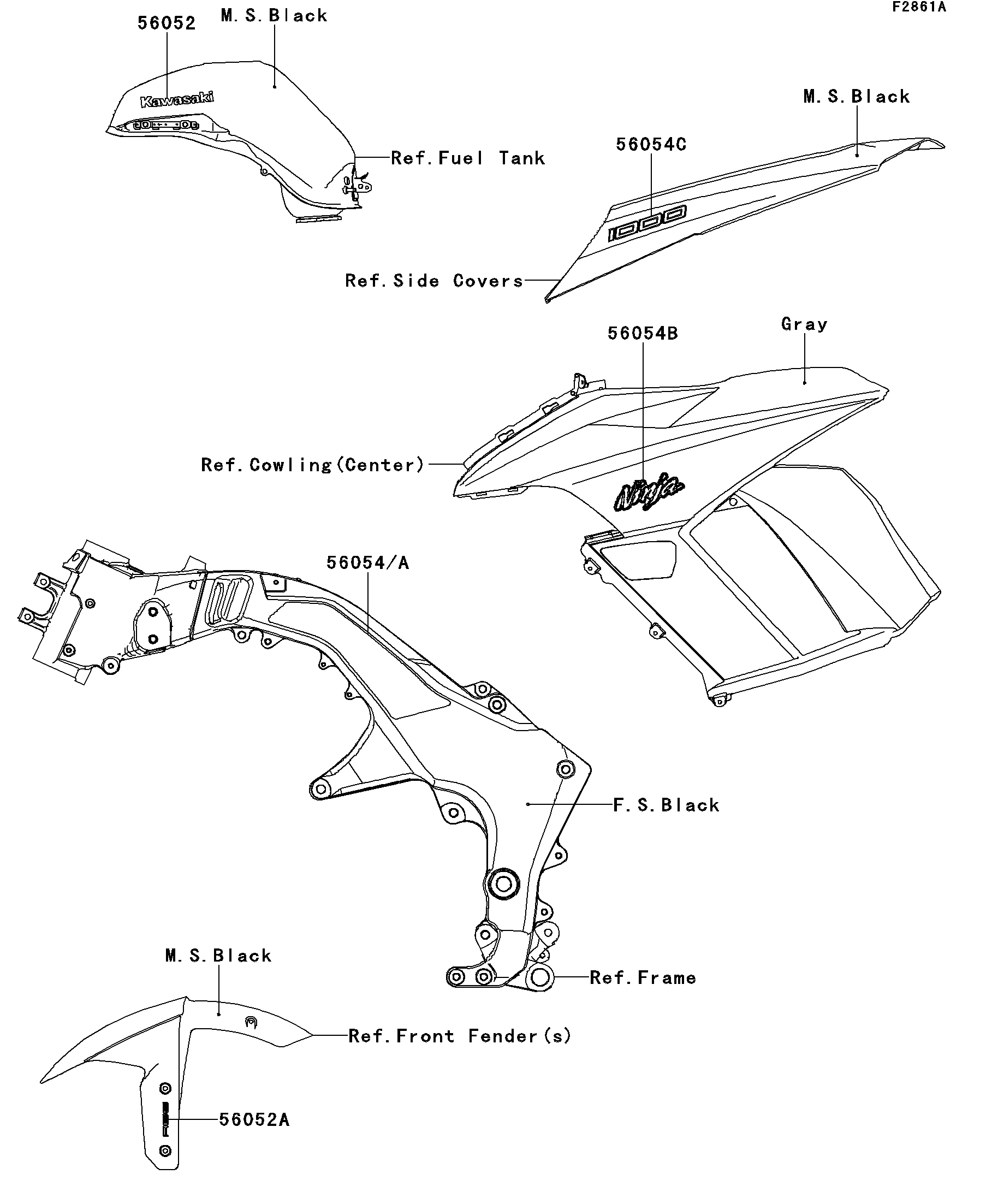 F2861A

56052
M.S.Black
Kawasaki
Ref.Fuel Tank

M.S.Black
56054C
1000
Ref.Side Covers

56054B
Gray
Ref.Cowling(Center)
Ninja

56054/A
F.S.Black
Ref.Frame

M.S.Black
Ref.Front Fender(s)
56052A