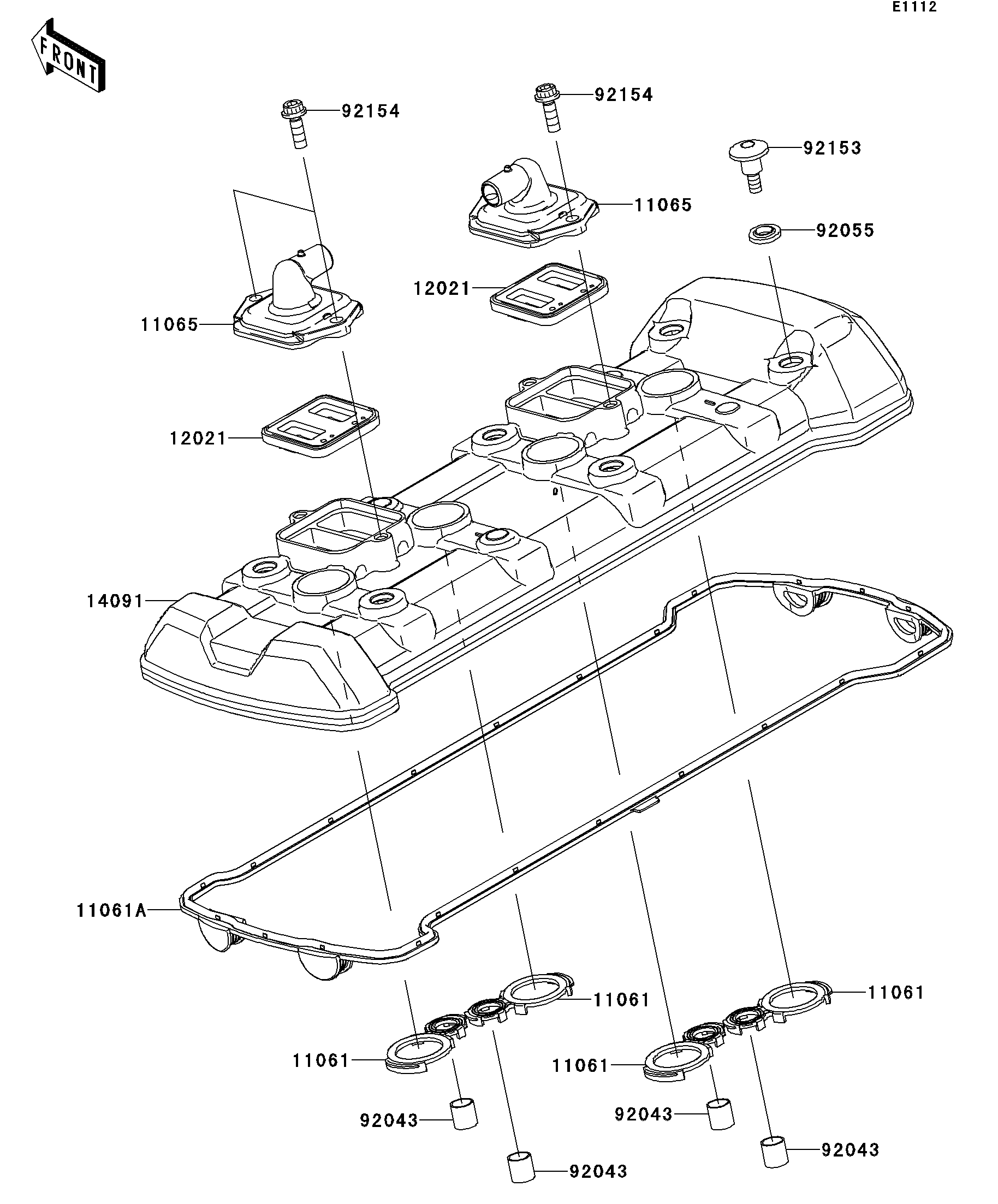 E1112

FRONT

92154
92154
92153
11065
92055
12021
11065
12021
14091
11061A
11061
11061
11061
11061
92043
92043
92043
92043