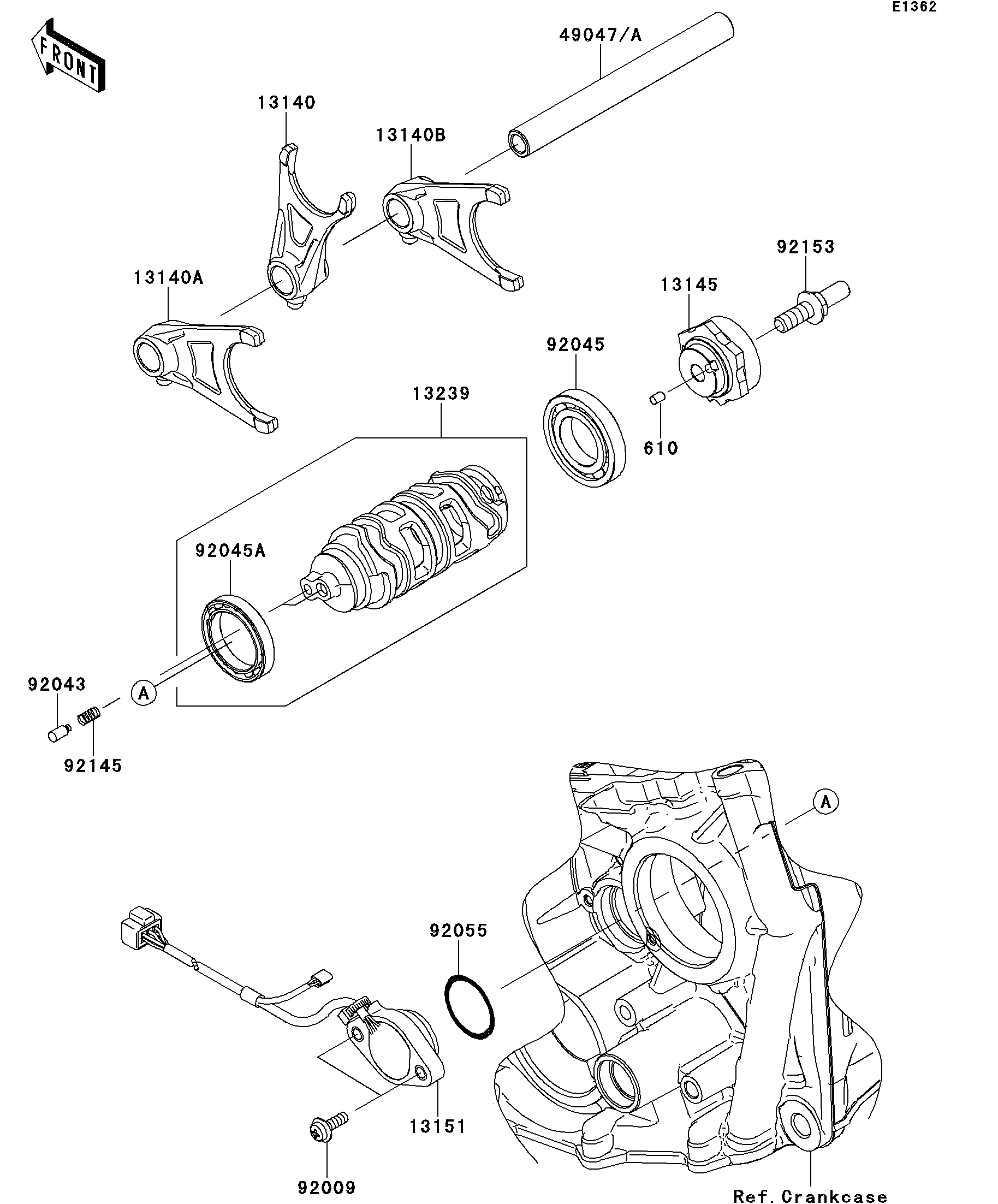 E1362

FRONT

49047/A

13140

13140B

13140A

92153

13145

92045

13239

610

92045A

92043

A

92145

A

92055

13151

92009

Ref.Crankcase