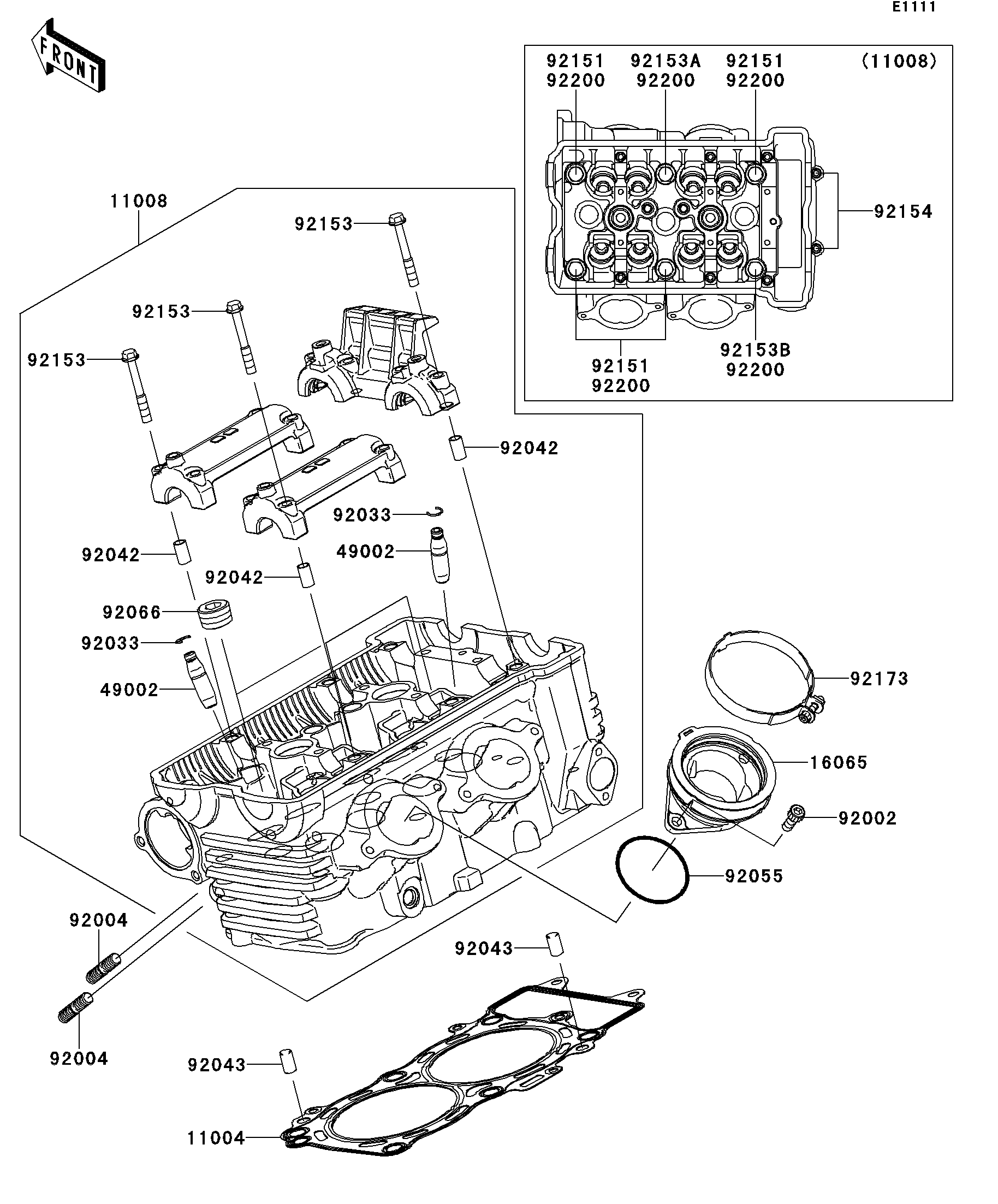 E1111

FRONT

92151
92200

92153A
92200

92151
92200

(11008)

92154

92151
92200

92153B
92200

11008

92153

92153

92153

92042

92033

49002

92042

92042

92066

92033

49002

92173

16065

92002

92055

92004

92004

92043

92043

11004