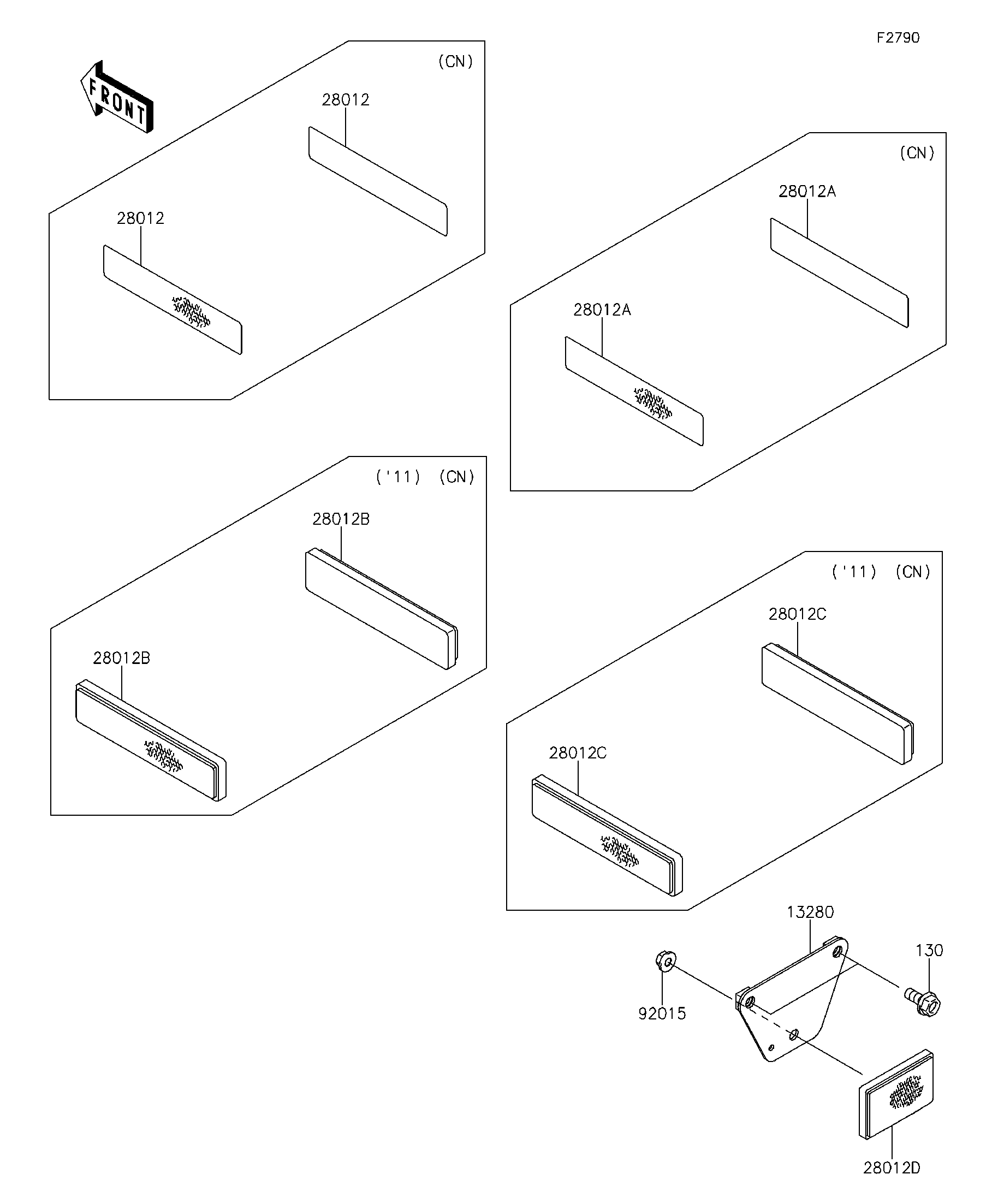 F2790

FRONT

(CN)

28012

28012

(CN)

28012A

28012A

('11) (CN)

28012B

28012B

('11) (CN)

28012C

28012C

13280

130

92015

28012D