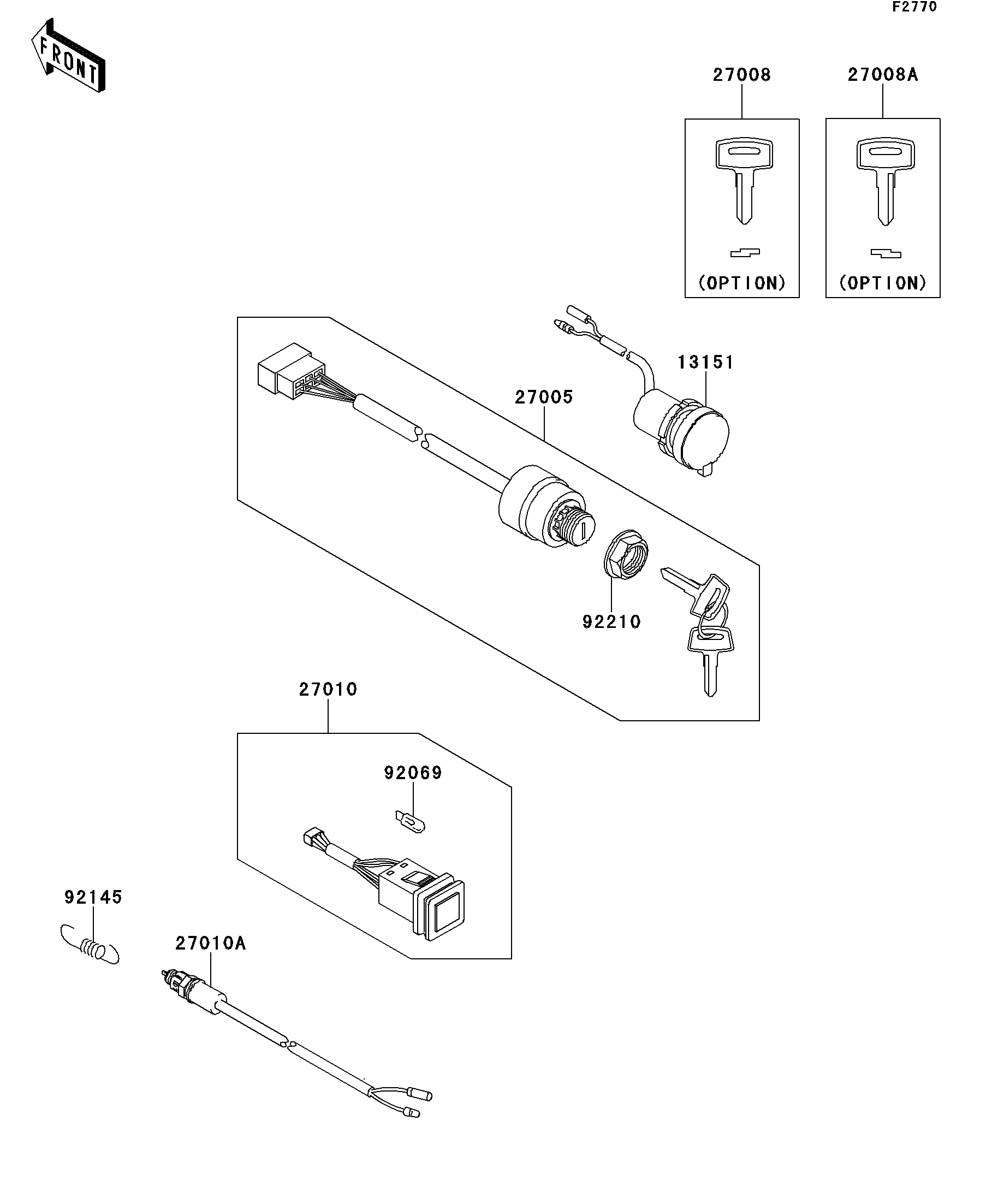 F2770

FRONT

27008

(OPTION)

27008A

(OPTION)

13151

27005

92210

27010

92069

92145

27010A