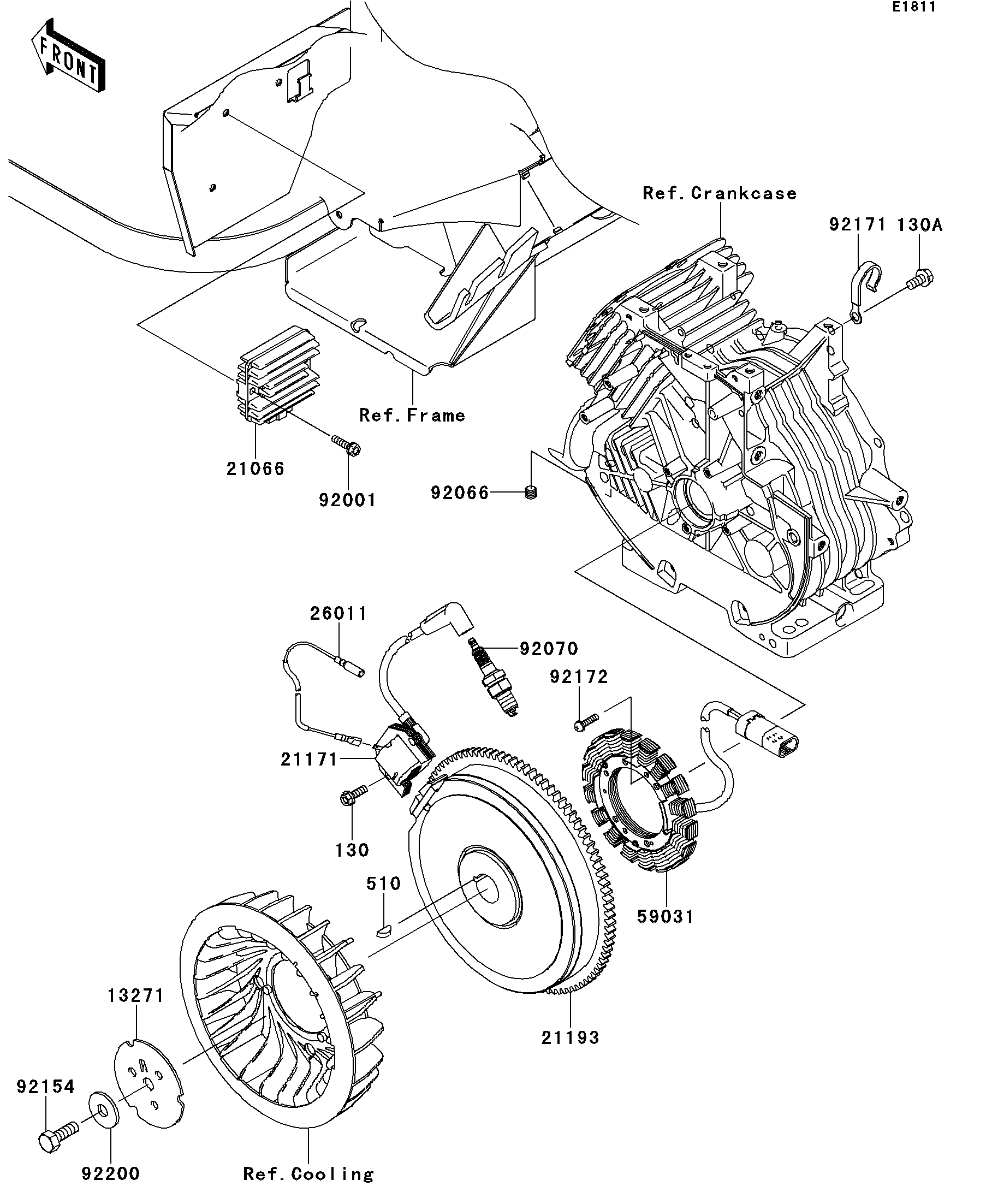 E1811

FRONT

Ref.Crankcase

92171 130A

Ref.Frame

21066

92001

92066

26011

92070

92172

21171

130

510

59031

13271

21193

92154

92200

Ref.Cooling