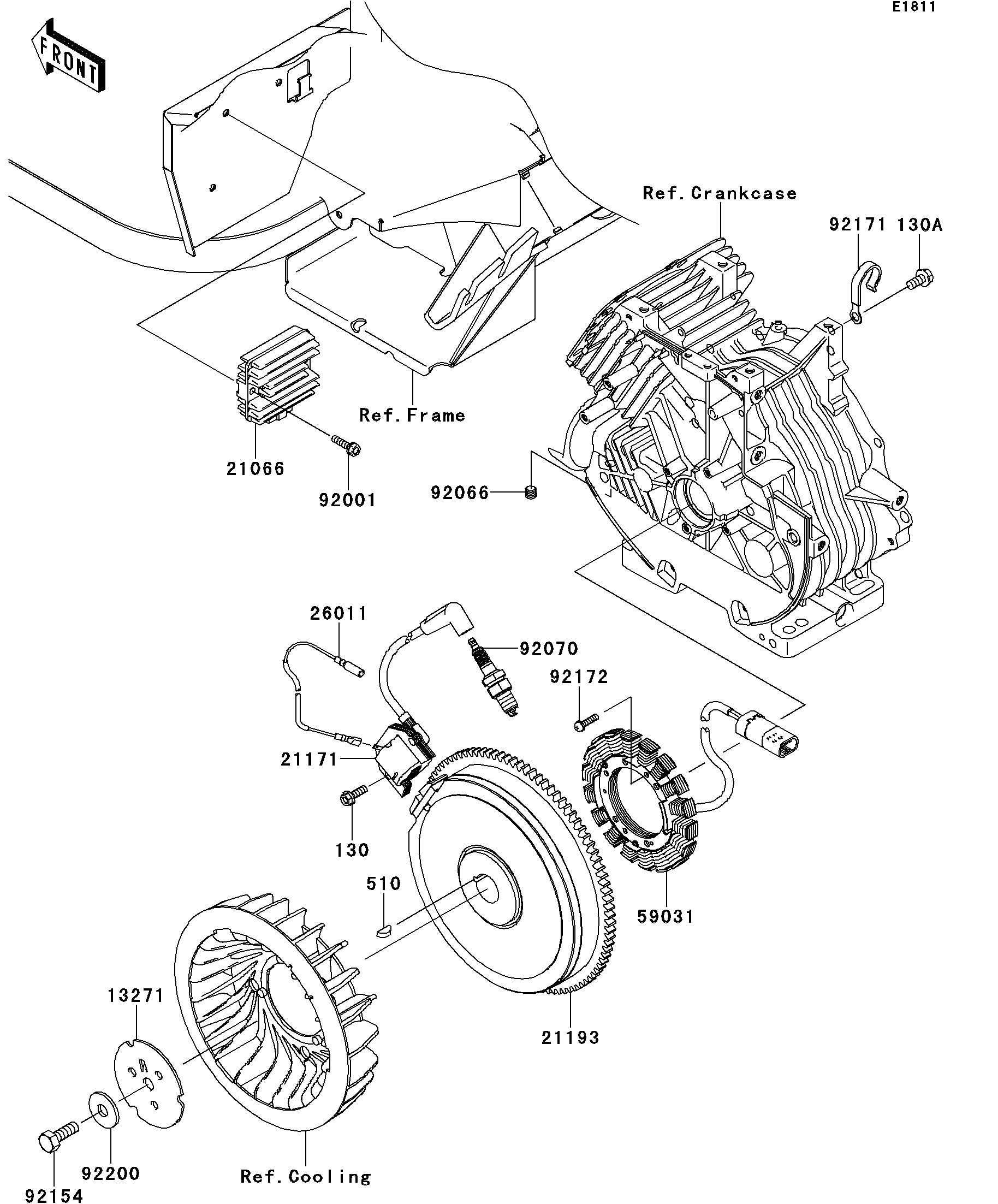 E1811

FRONT

Ref.Crankcase

92171 130A

Ref.Frame

21066

92001

92066

26011

92070

92172

21171

130

510

59031

13271

21193

92200

92154

Ref.Cooling