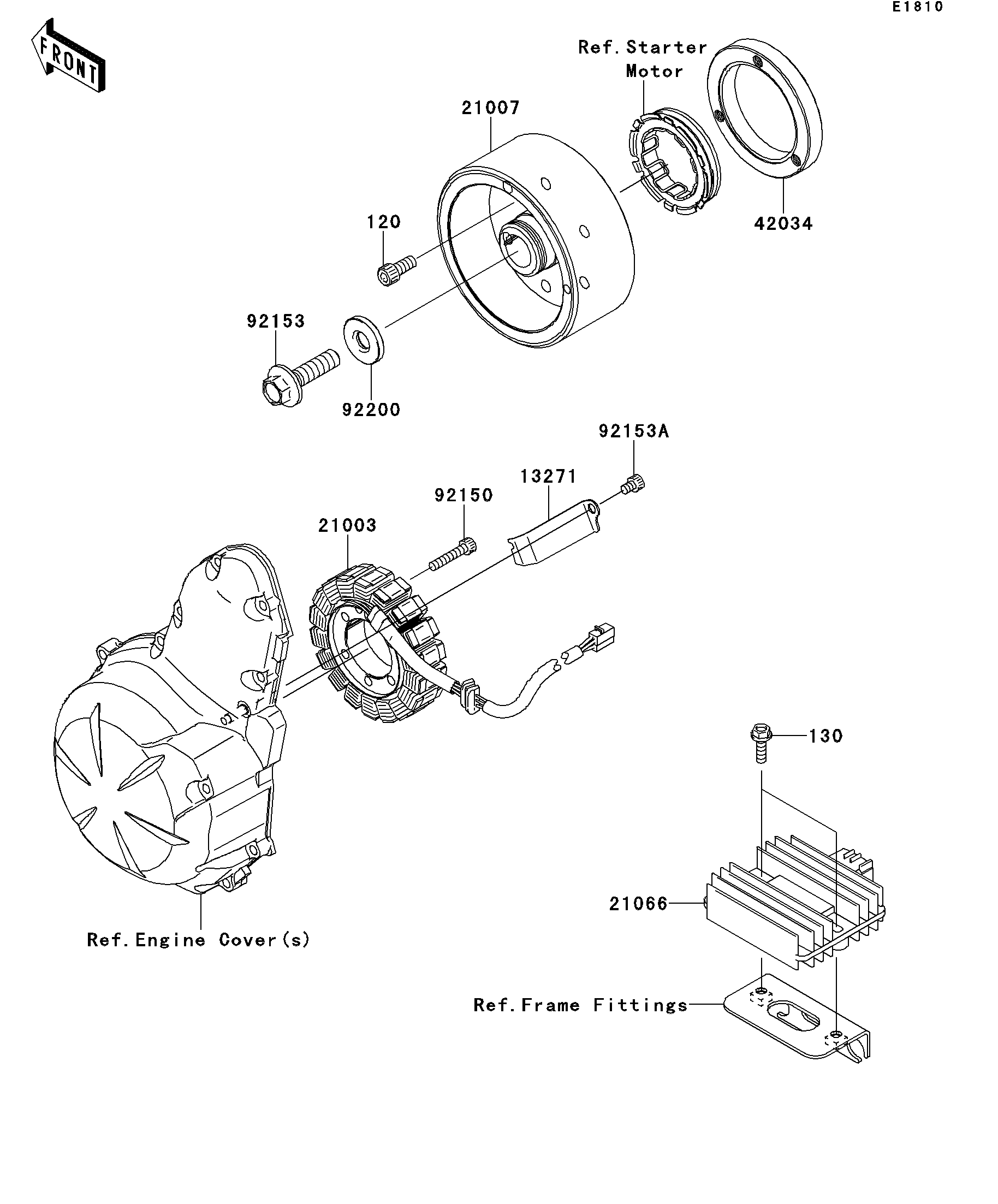 E1810

FRONT

Ref. Starter Motor

21007

42034

120

92153

92200

92153A

13271

92150

21003

130

21066

Ref. Engine Cover(s)

Ref. Frame Fittings