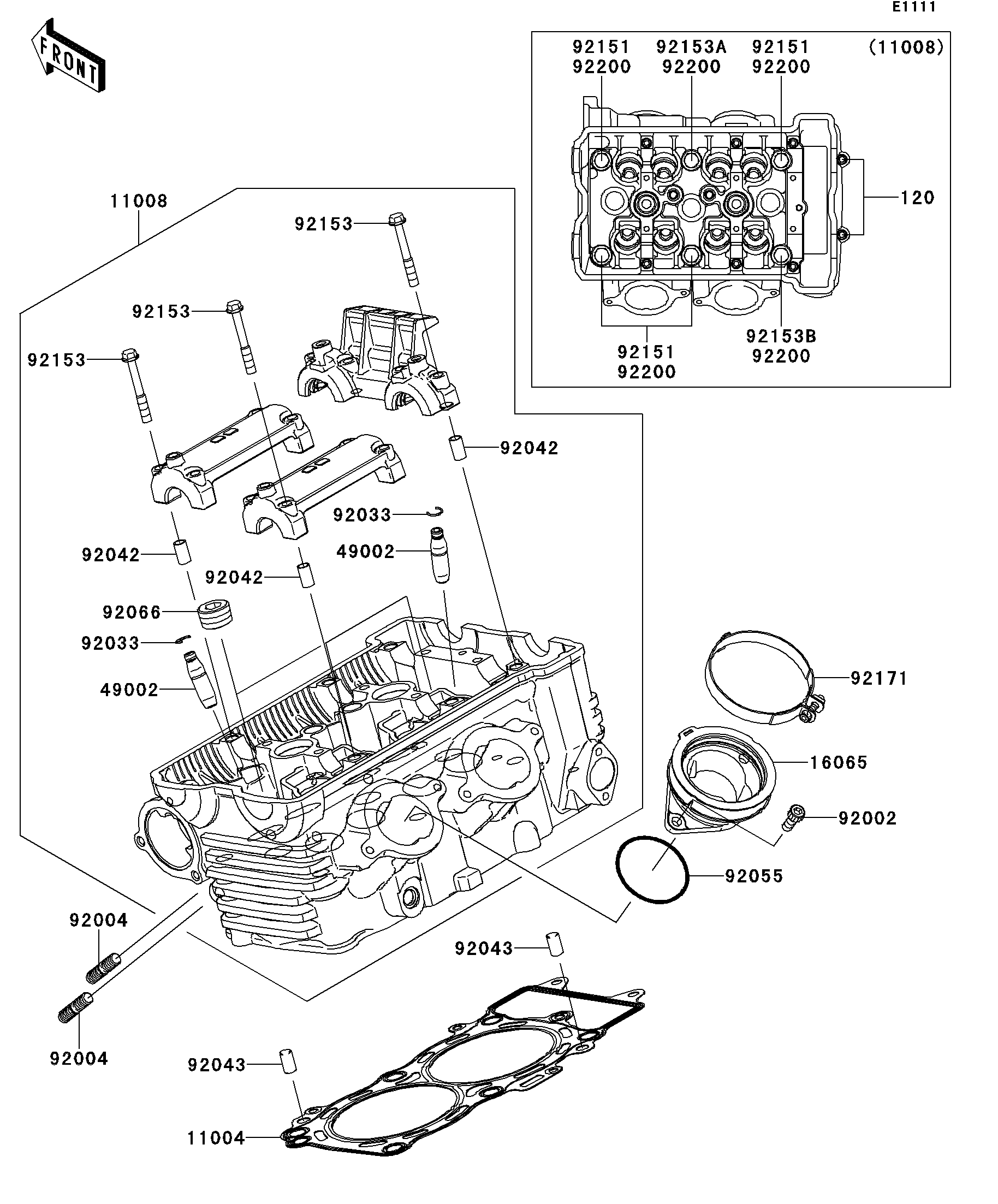 E1111

FRONT

92151
92200

92153A
92200

92151
92200

(11008)

120

92151
92200

92153B
92200

11008

92153

92153

92153

92042

92033

49002

92042

92042

92066

92033

49002

92171

16065

92002

92055

92004

92004

92043

92043

11004