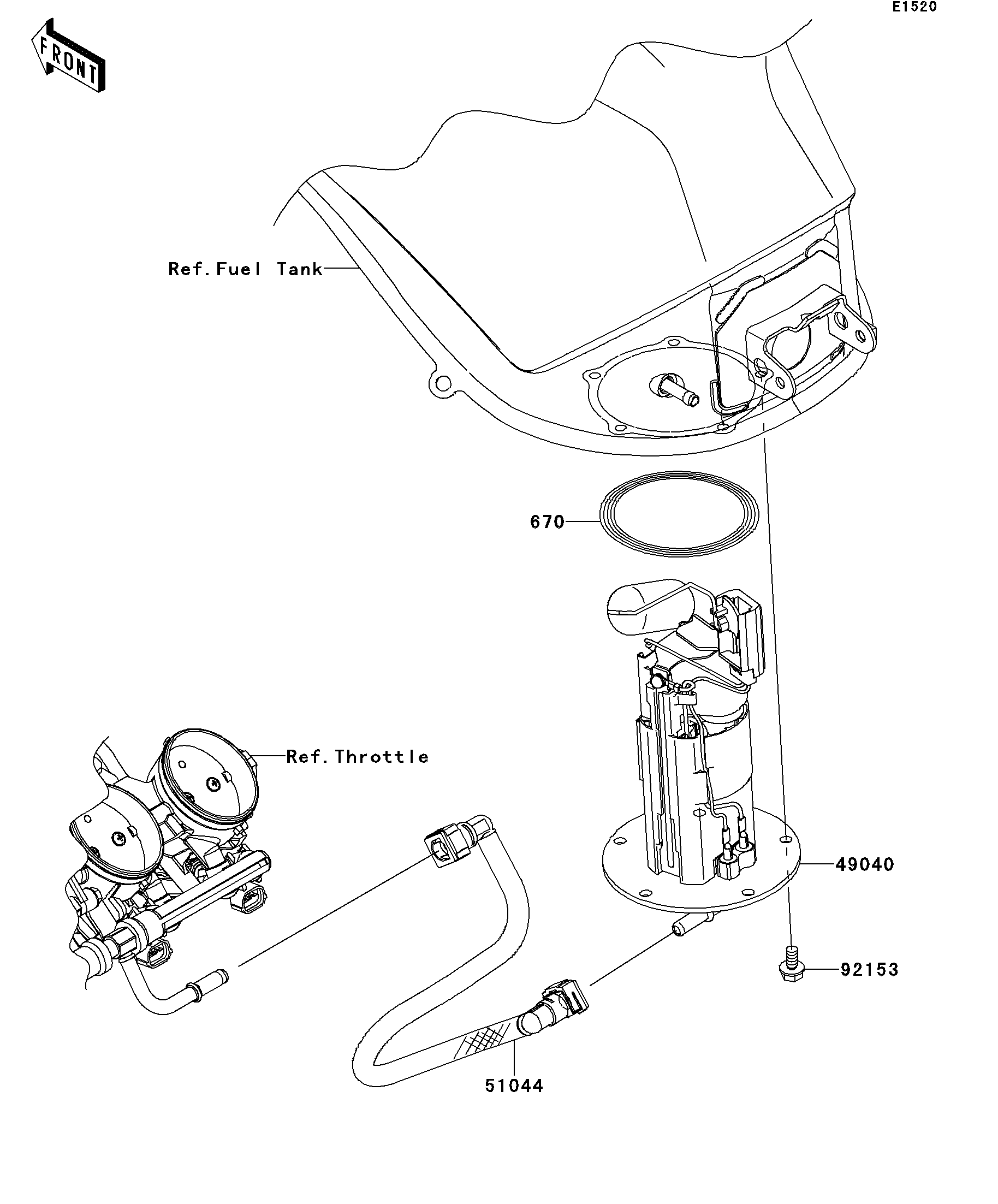 E1520

FRONT

Ref.Fuel Tank

670

Ref.Throttle

49040

92153

51044