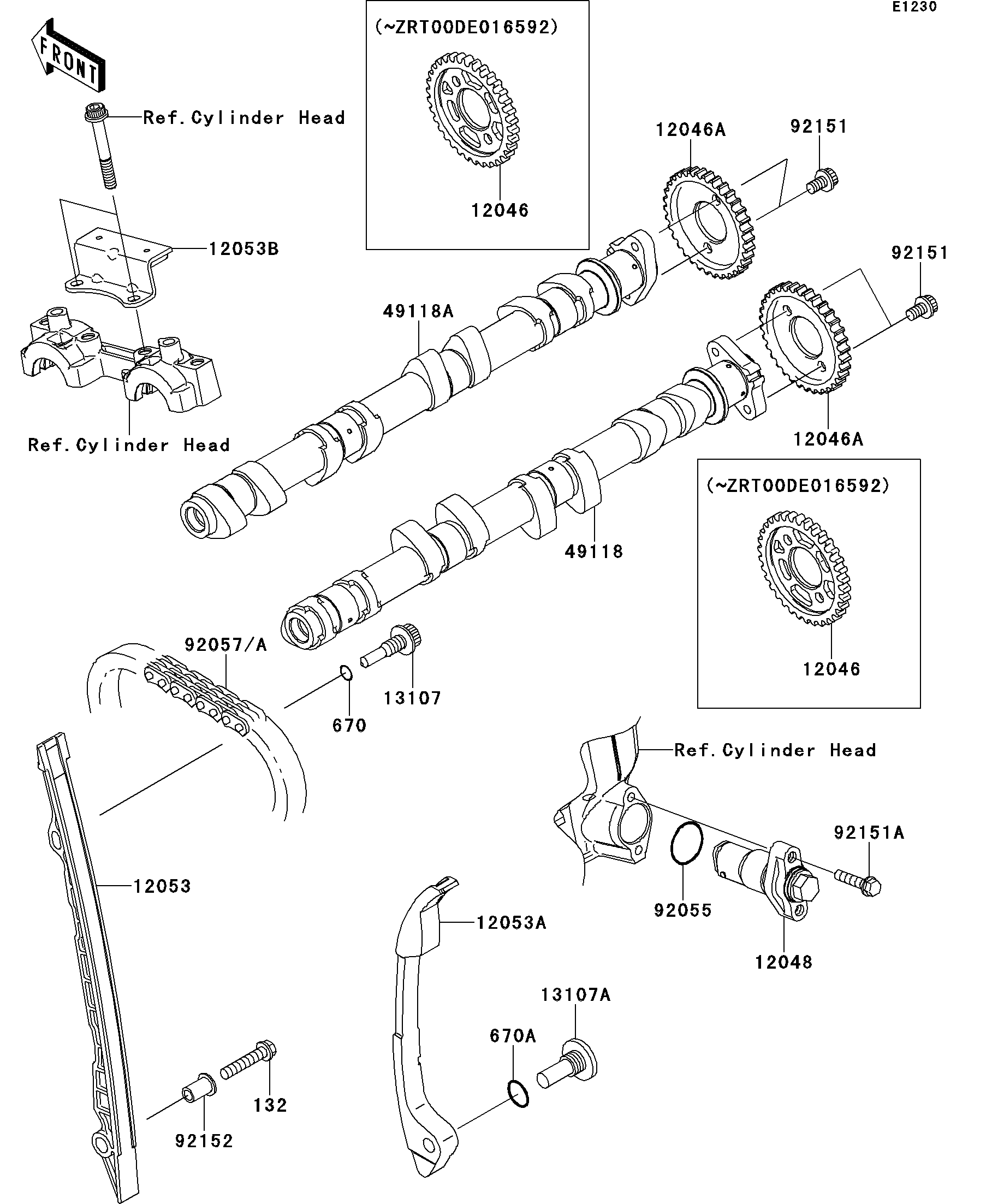 E1230

FRONT

(~ZRT00DE016592)

12046

Ref.Cylinder Head

12046A

92151

12053B

92151

49118A

Ref.Cylinder Head

12046A

(~ZRT00DE016592)

49118

12046

92057/A

13107

670

Ref.Cylinder Head

92151A

12053

92055

12053A

12048

13107A

670A

132

92152