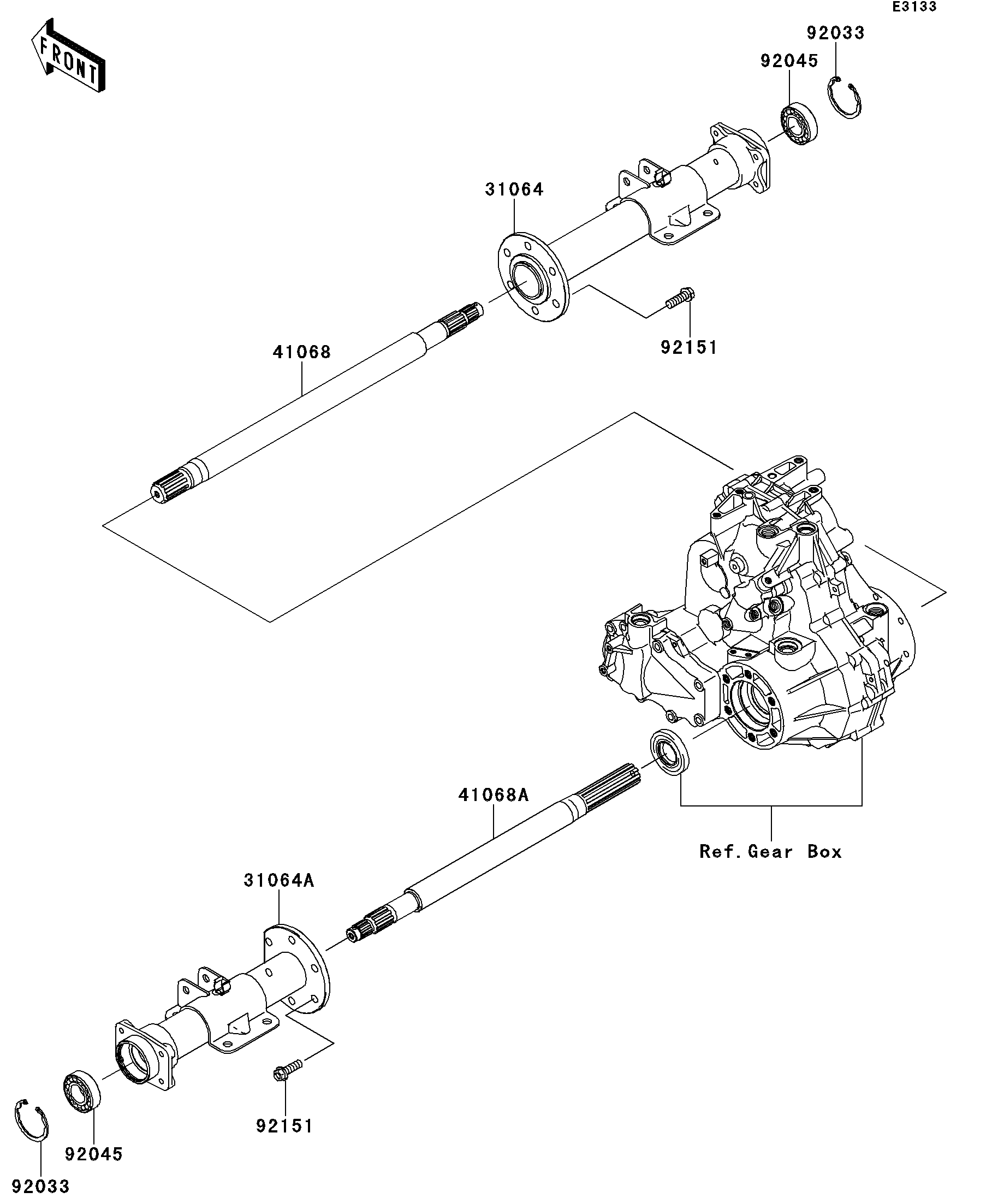 E3133

FRONT

92033

92045

31064

92151

41068

41068A

Ref. Gear Box

31064A

92151

92045

92033