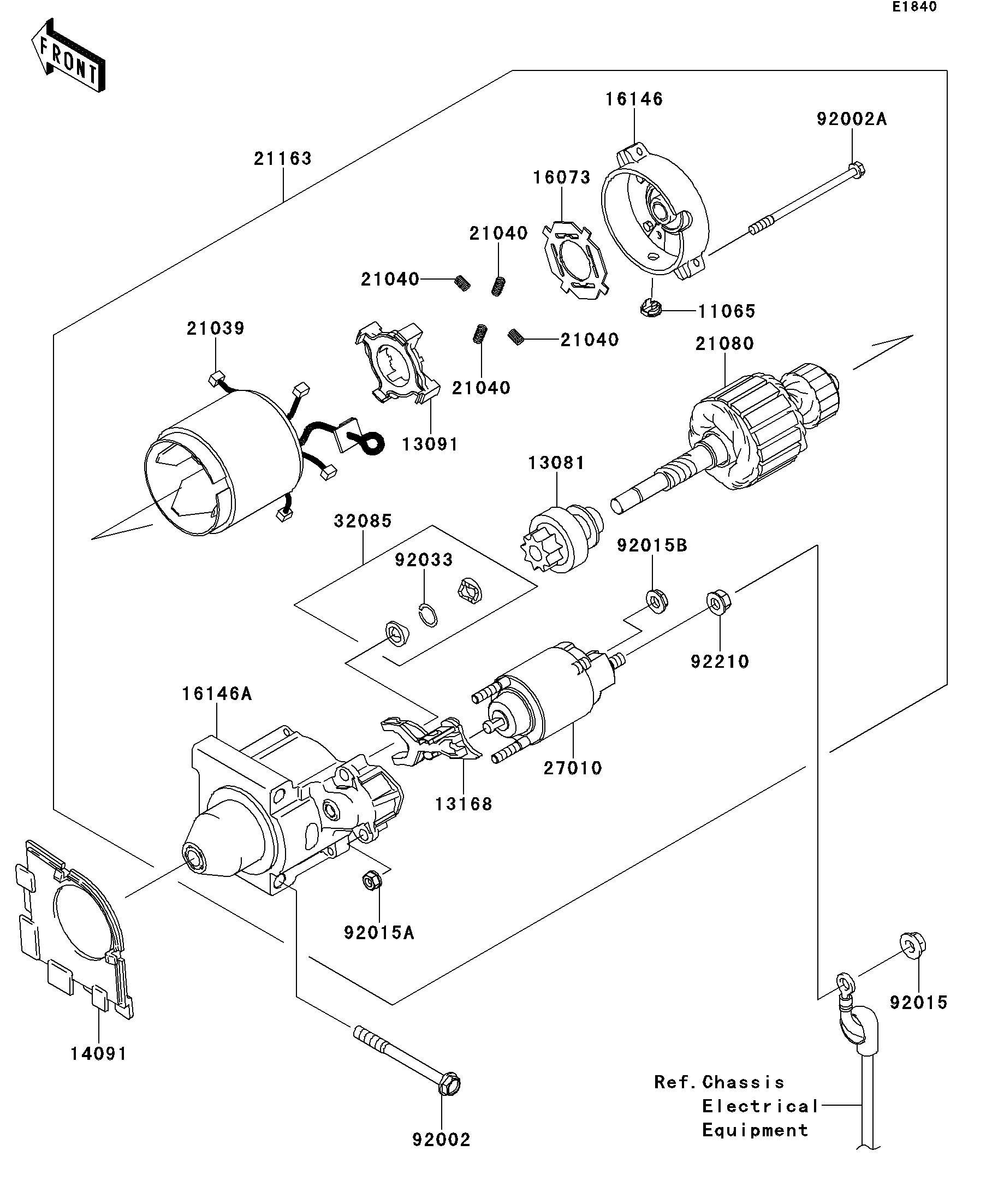 E1840

FRONT

16146

92002A

21163

16073

21040

21040

11065

21039

21040

21080

21040

13091

13081

32085

92033

92015B

92210

16146A

27010

13168

92015A

92015

14091

Ref. Chassis Electrical Equipment

92002