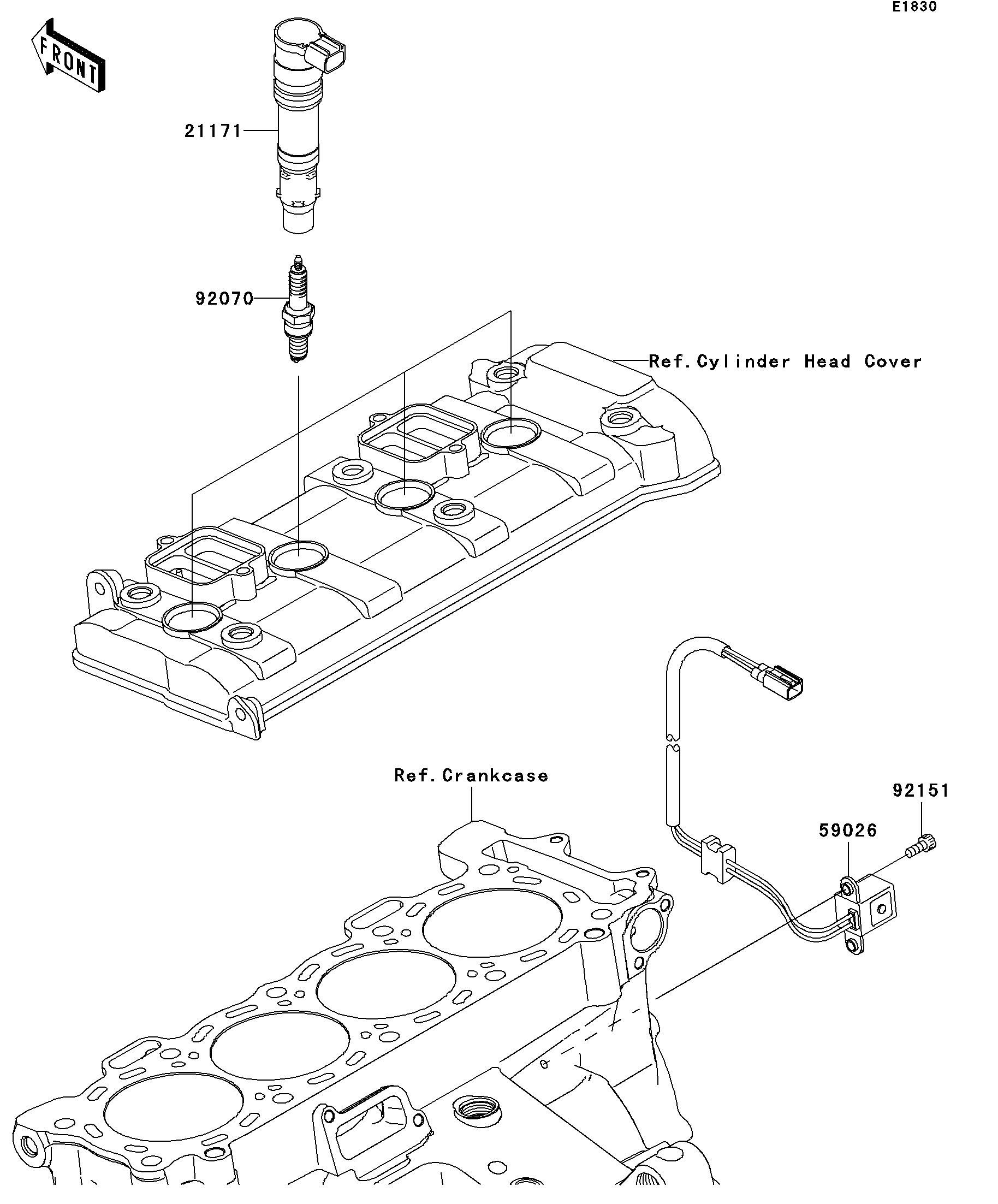 E1830

FRONT

21171

92070

Ref.Cylinder Head Cover

Ref.Crankcase

92151

59026