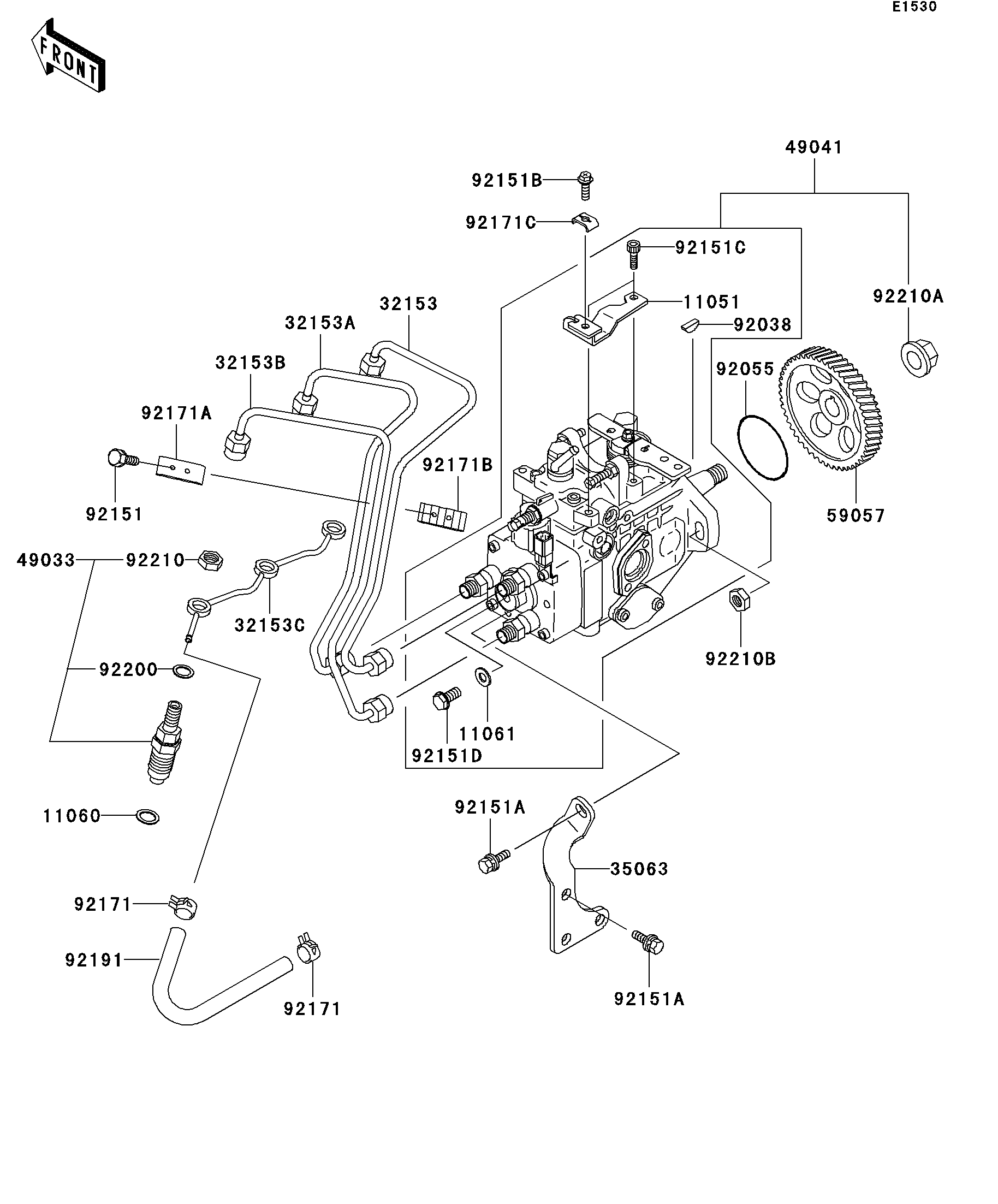 E1530

FRONT

49041
92151B
92171C
92151C
92210A
32153
11051
32153A
92038
32153B
92055
92171A
92171B
92151
59057
49033
92210
32153C
92210B
92200
11061
92151D
11060
92151A
35063
92171
92191
92171
92151A