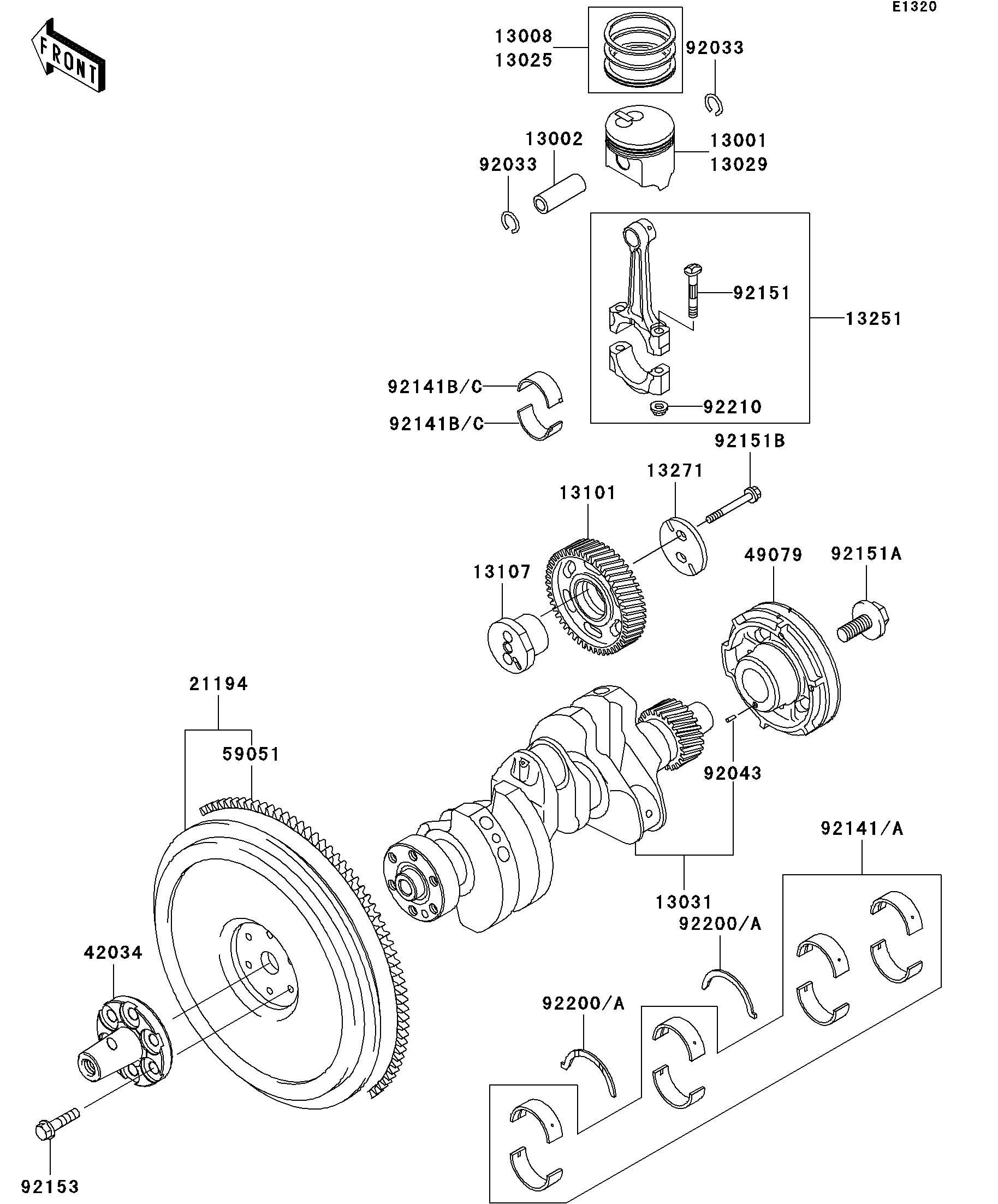 E1320

FRONT

13008
13025
92033
13002
13001
13029
92033
92151
13251
92141B/C
92141B/C
92210
92151B
13271
13101
49079
92151A
13107
21194
59051
92043
92141/A
13031
92200/A
42034
92200/A
92153