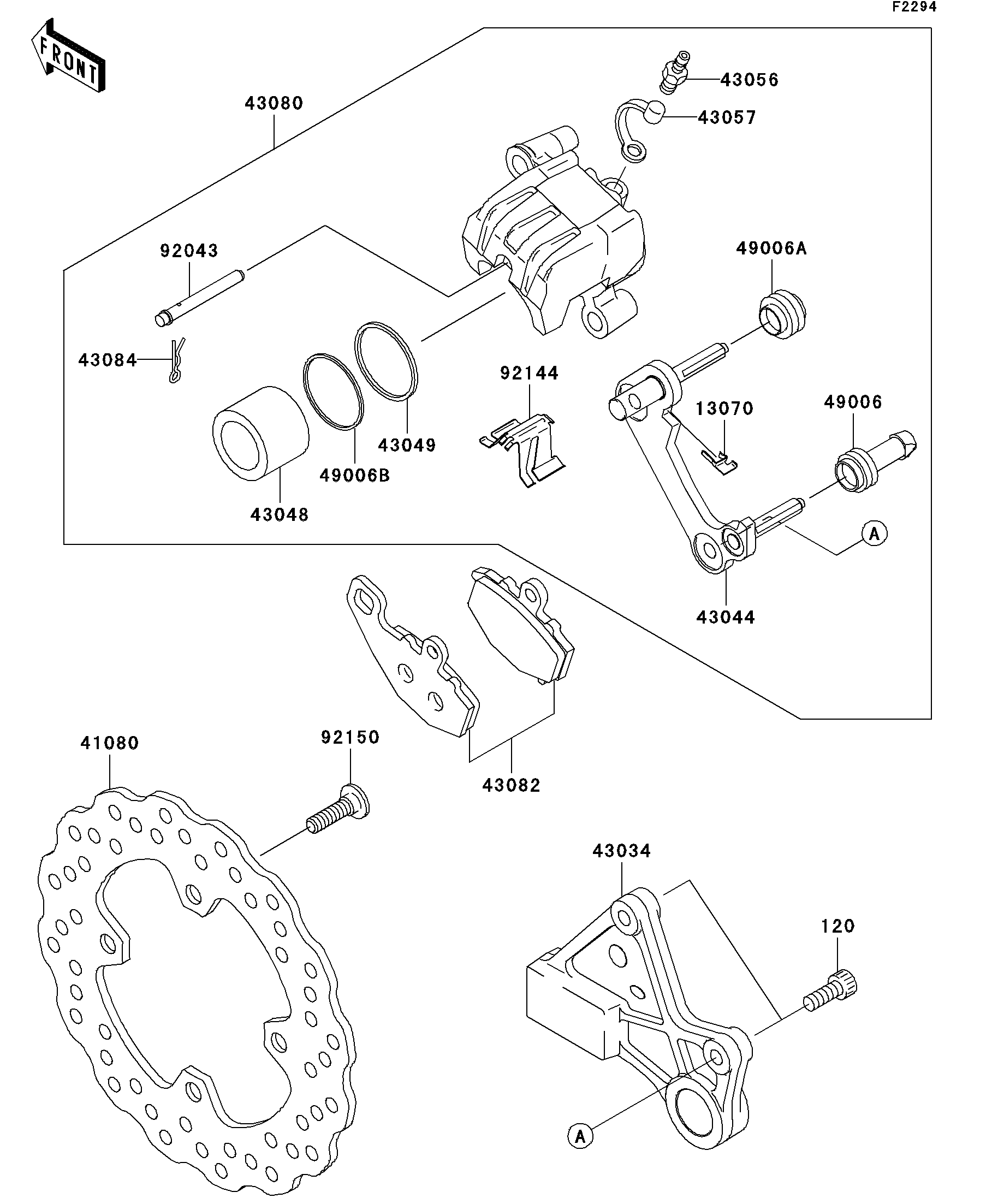 F2294

FRONT

43080

43056

43057

92043

49006A

43084

92144

13070

49006

43049

49006B

43048

A

43044

41080

92150

43082

43034

120

A