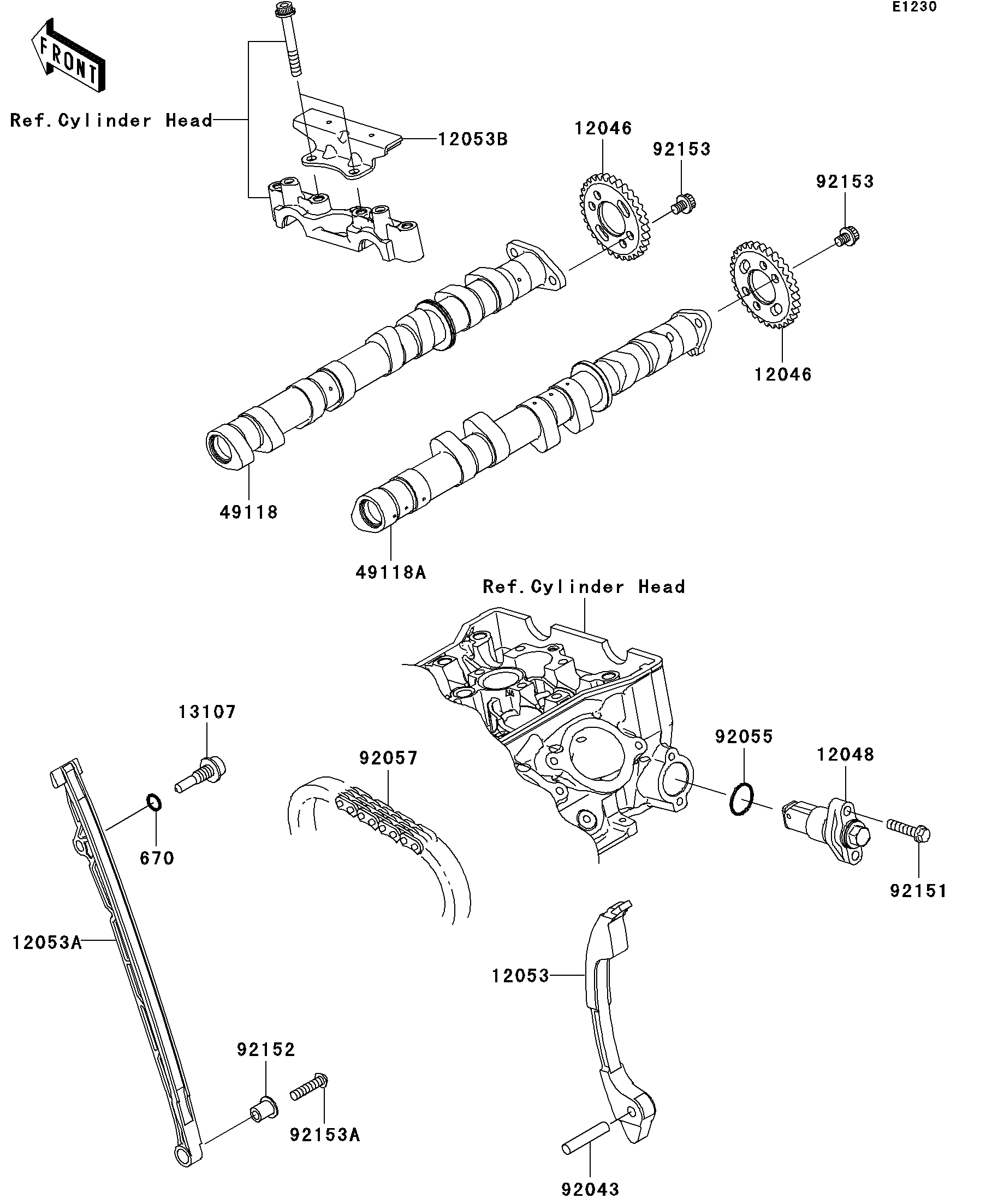 E1230

FRONT

Ref.Cylinder Head

12053B

12046

92153

92153

12046

49118

49118A

Ref.Cylinder Head

13107

92057

92055

12048

670

92151

12053A

12053

92152

92153A

92043