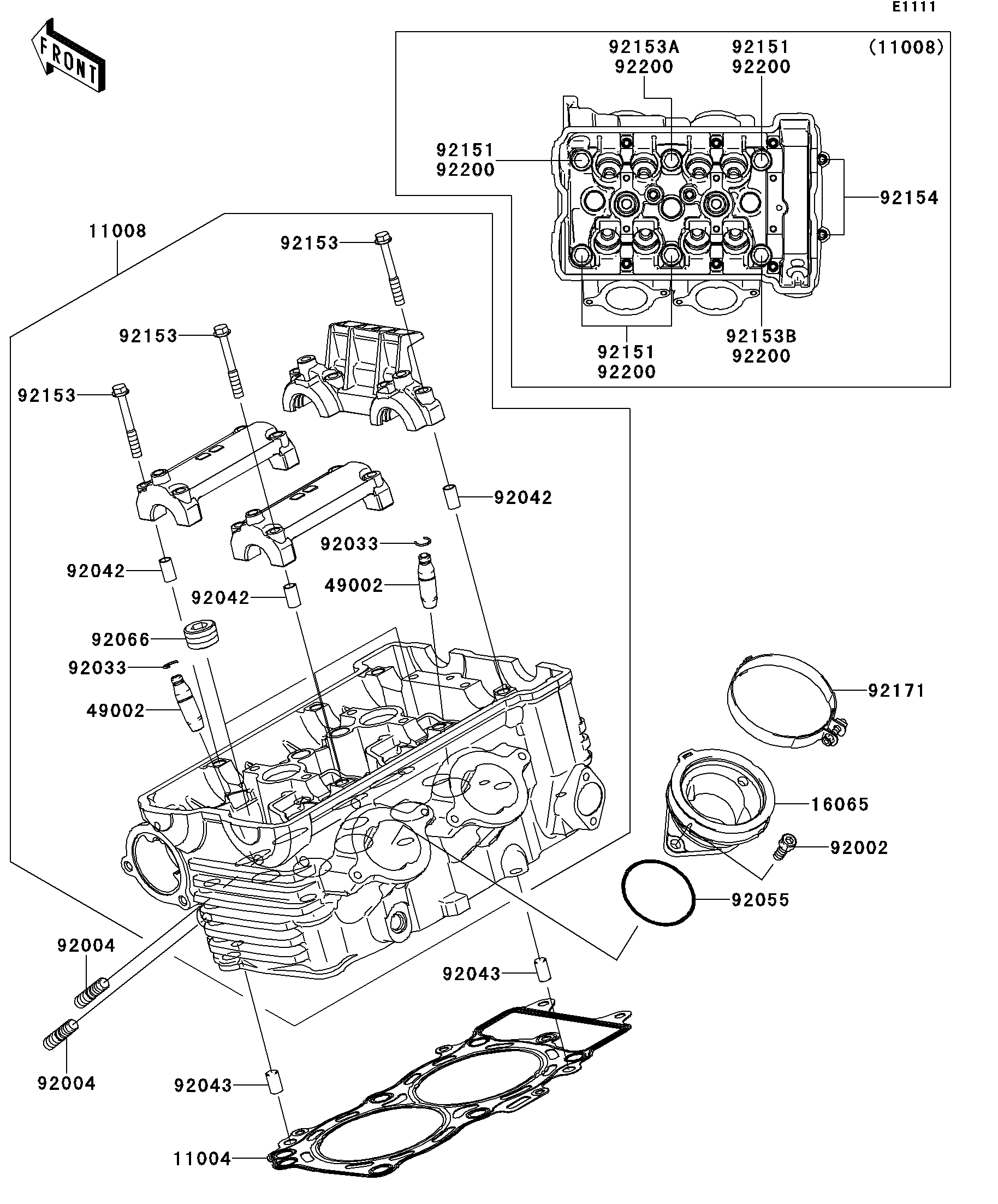 E1111

FRONT

92153A
92200

92151
92200

(11008)

92151
92200

92154

92151
92200

92153B
92200

11008

92153

92153

92153

92042

92033

92042

49002

92042

92066

92033

49002

92171

16065

92002

92055

92004

92043

92004

92043

11004