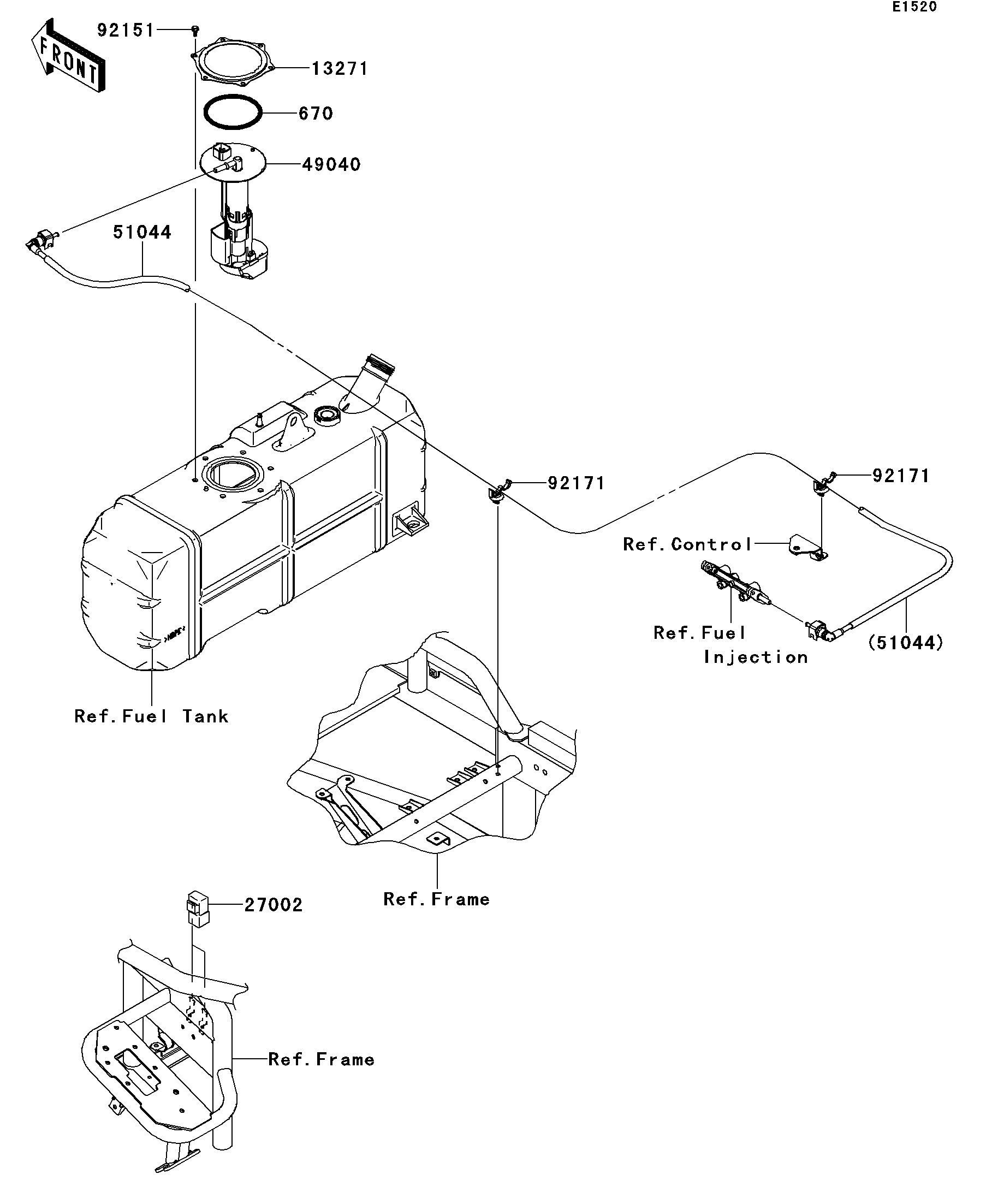 E1520

FRONT

92151

13271

670

49040

51044

92171

92171

Ref.Control

Ref.Fuel Injection

(51044)

Ref.Fuel Tank

Ref.Frame

27002

Ref.Frame