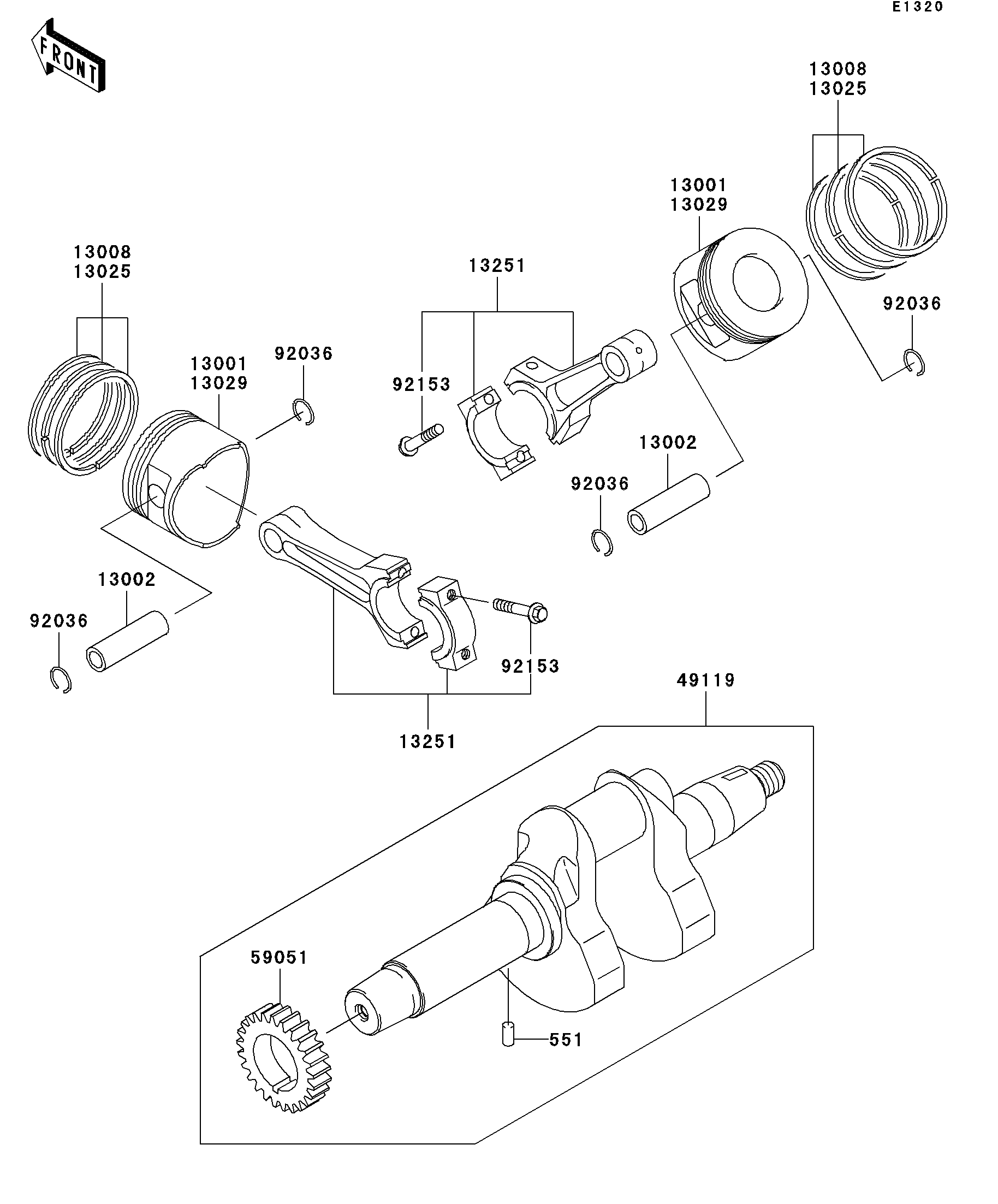 E1320

FRONT

13008
13025

13001
13029

13008
13025

13251

92036

13001
13029

92036

92153

13002

92036

13002

92036

92153

49119

13251

59051

551