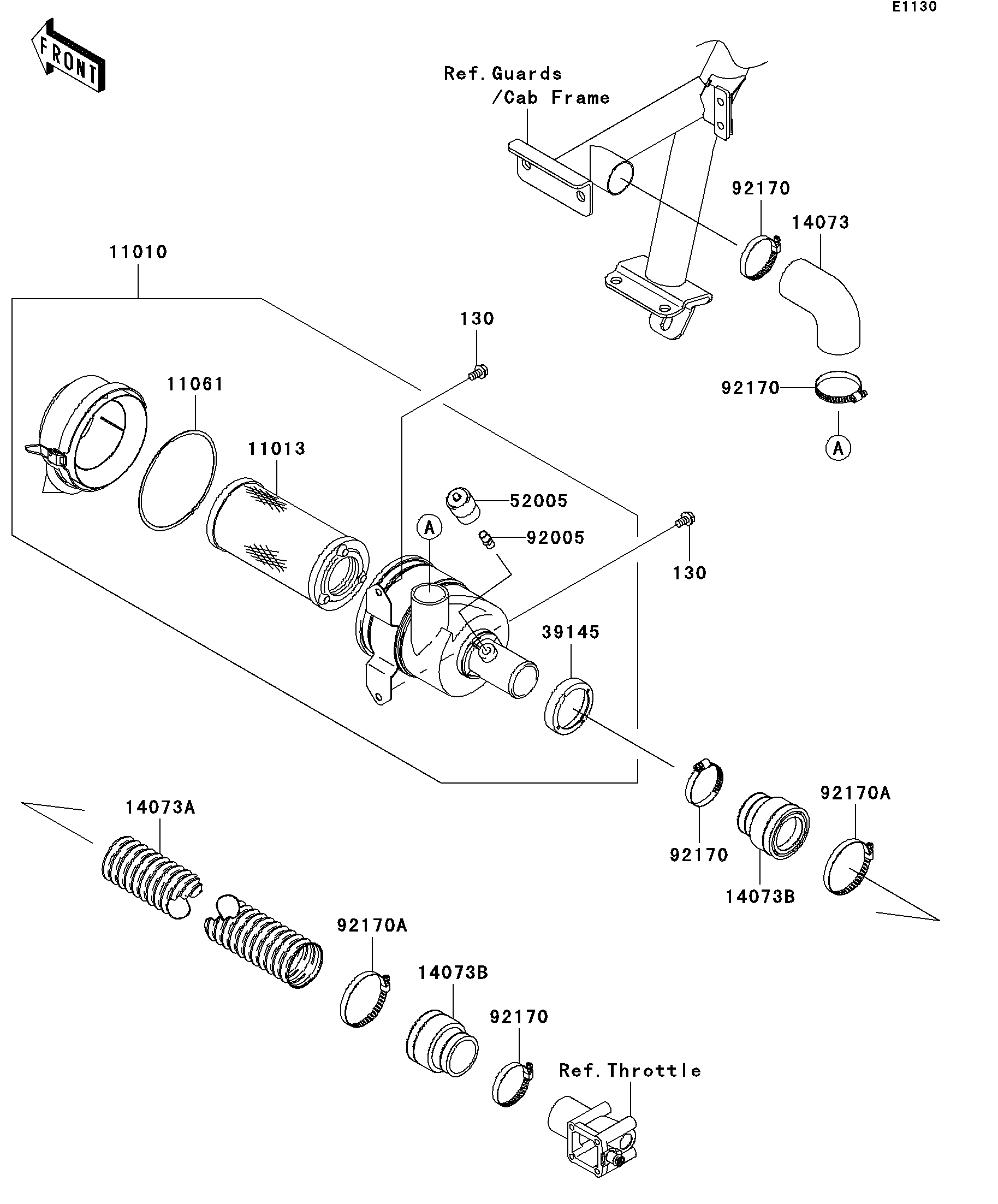 E1130

FRONT

Ref. Guards
/Cab Frame

92170

14073

11010

130

11061

92170

A

11013

52005

A

92005

130

39145

14073A

92170A

92170

14073B

92170A

14073B

92170

Ref. Throttle