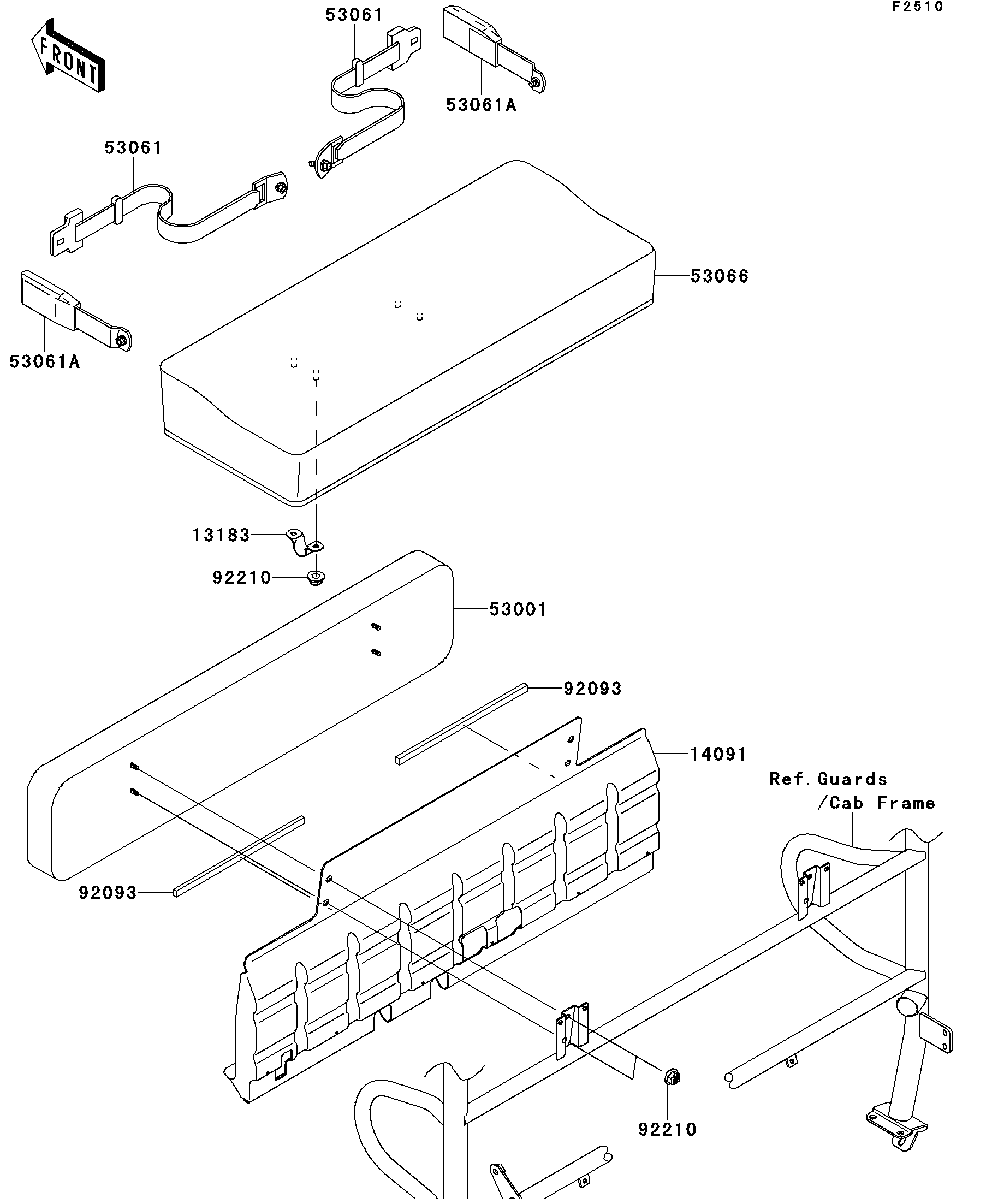 F2510

FRONT

53061

53061A

53061

53066

53061A

13183

92210

53001

92093

14091

Ref. Guards
/Cab Frame

92093

92210