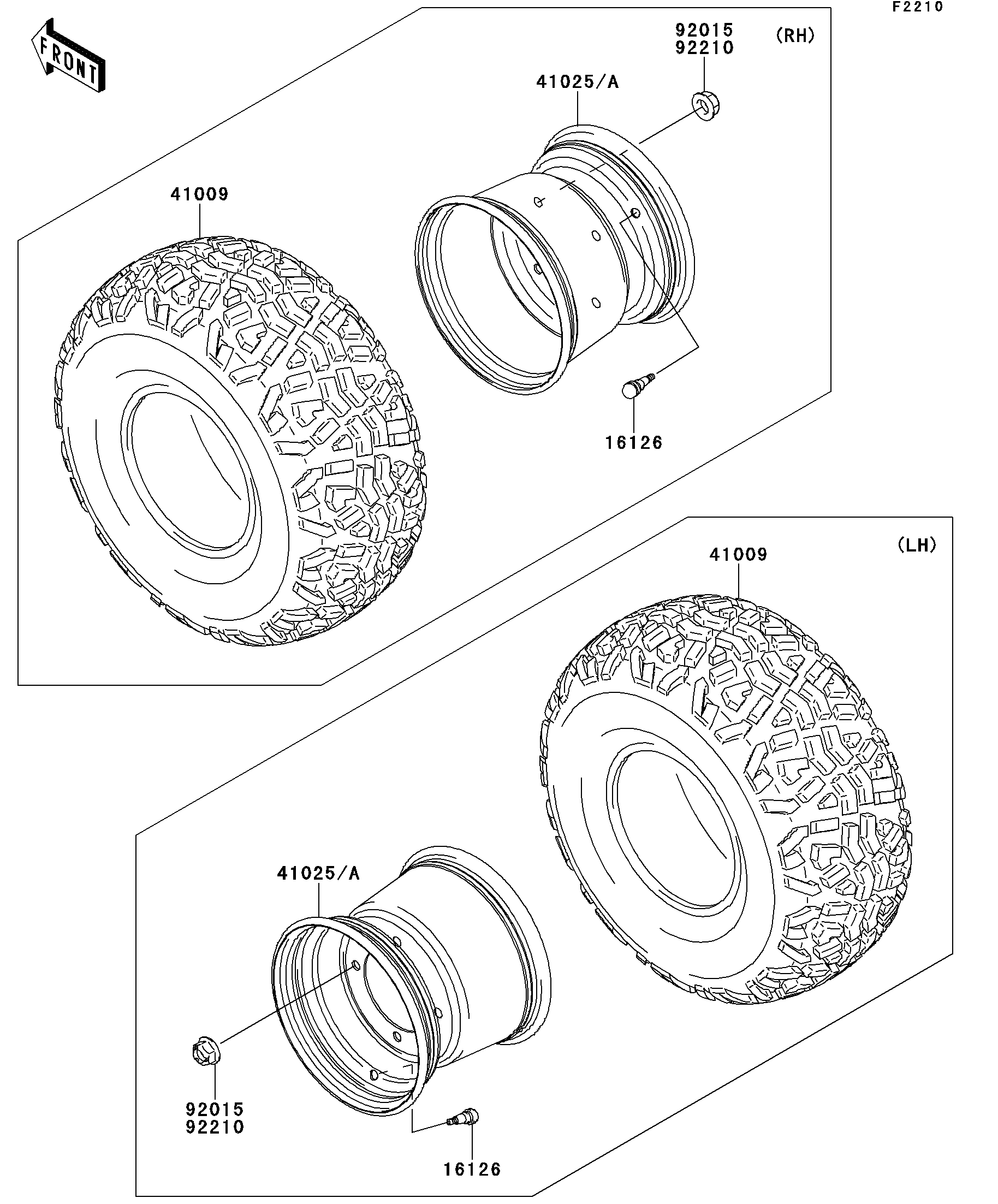 F2210

FRONT

92015
92210

(RH)

41025/A

41009

16126

(LH)

41009

41025/A

92015
92210

16126