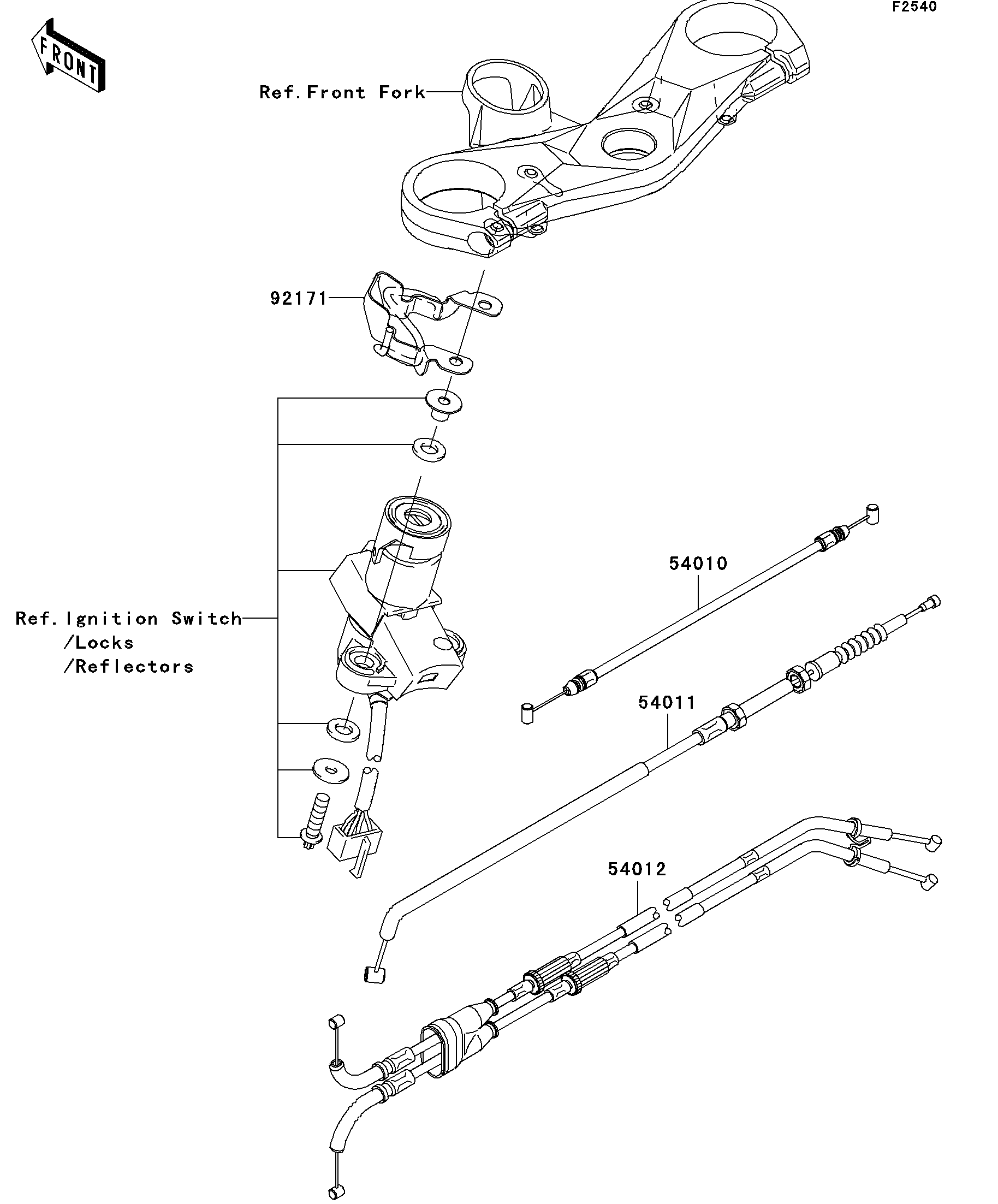 F2540

FRONT

Ref.Front Fork

92171

Ref.Ignition Switch
/Locks
/Reflectors

54010

54011

54012