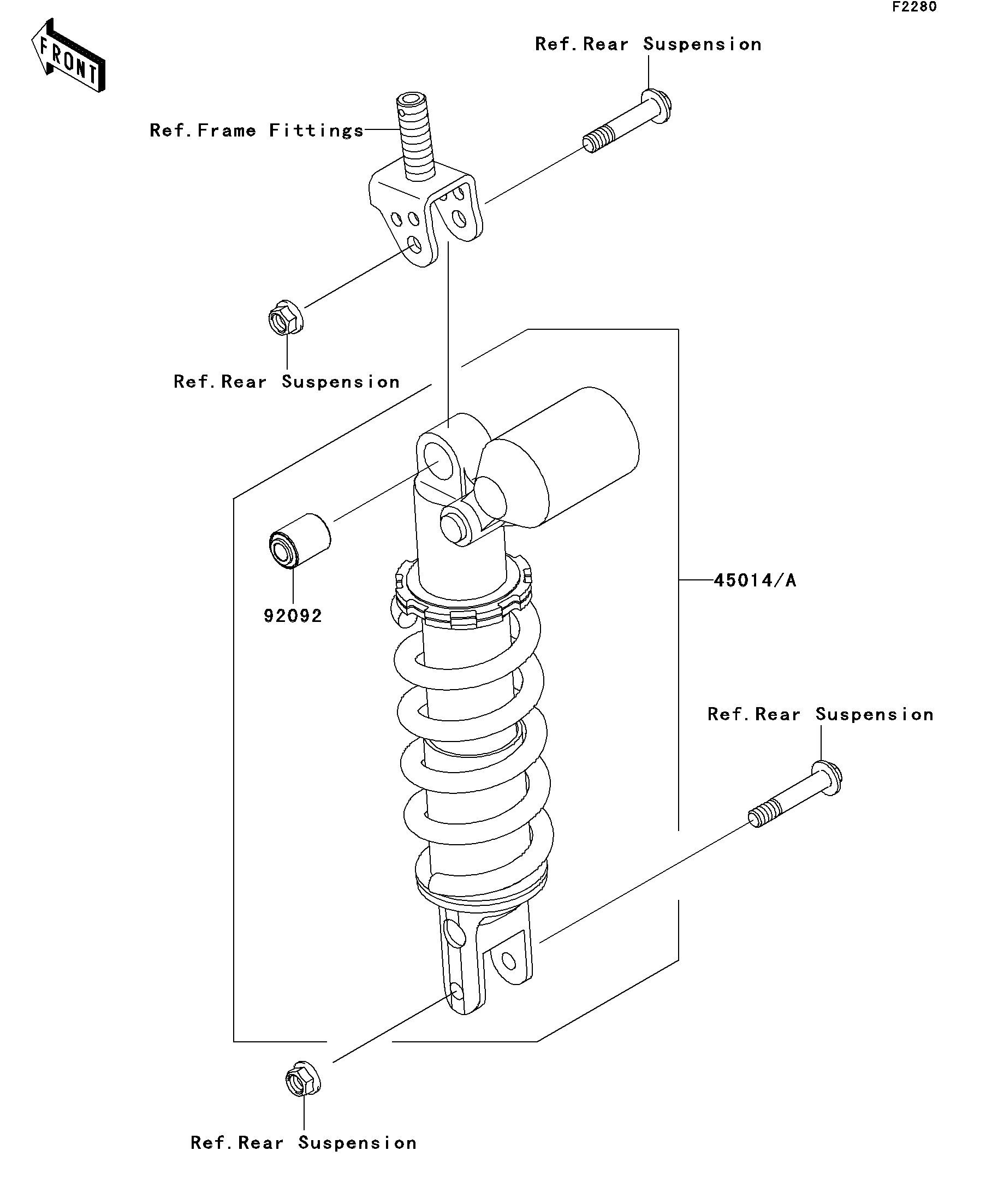 F2280

FRONT

Ref.Rear Suspension

Ref.Frame Fittings

Ref.Rear Suspension

45014/A

92092

Ref.Rear Suspension

Ref.Rear Suspension