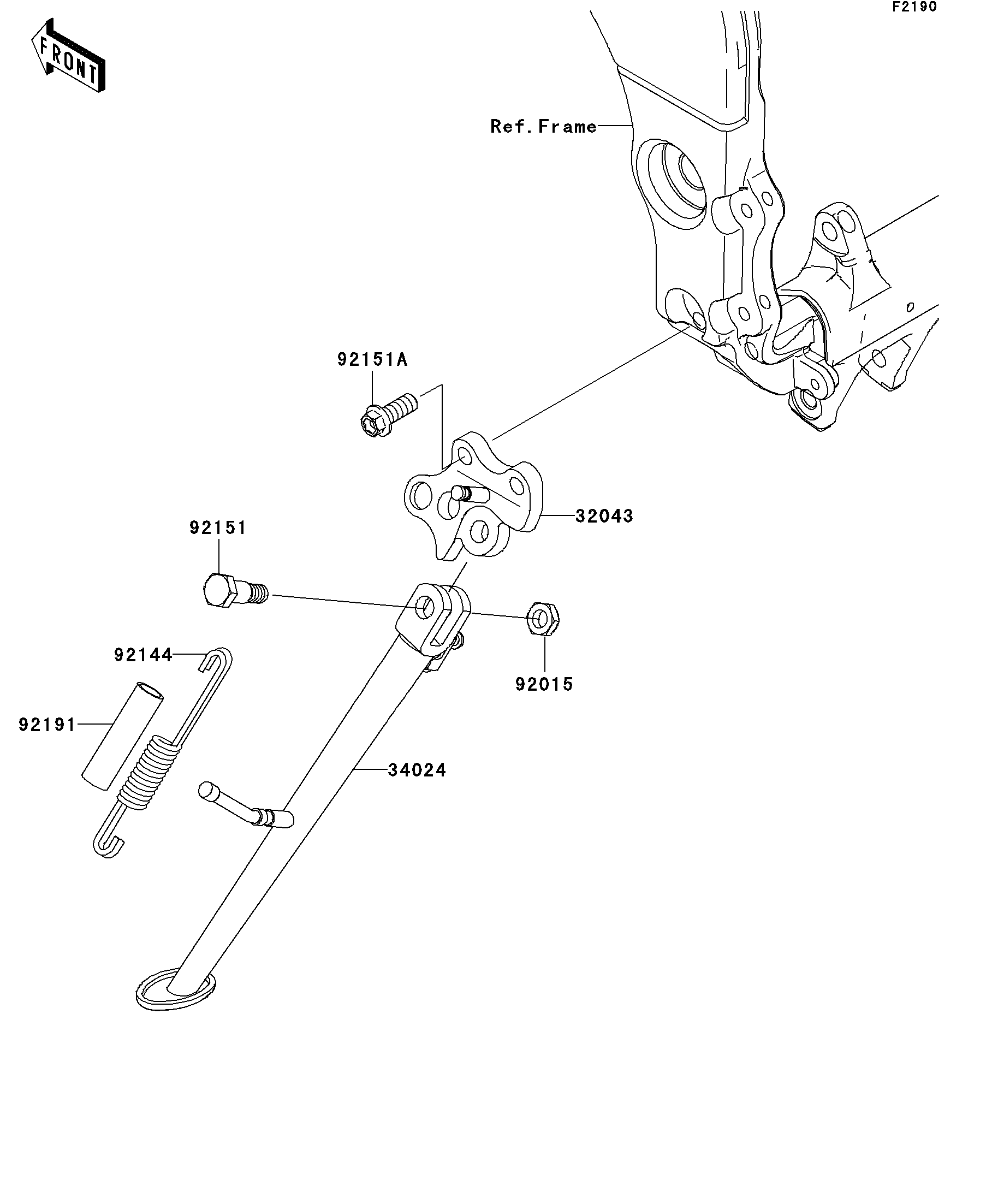 F2190

FRONT

Ref.Frame

92151A

32043

92151

92144

92015

92191

34024