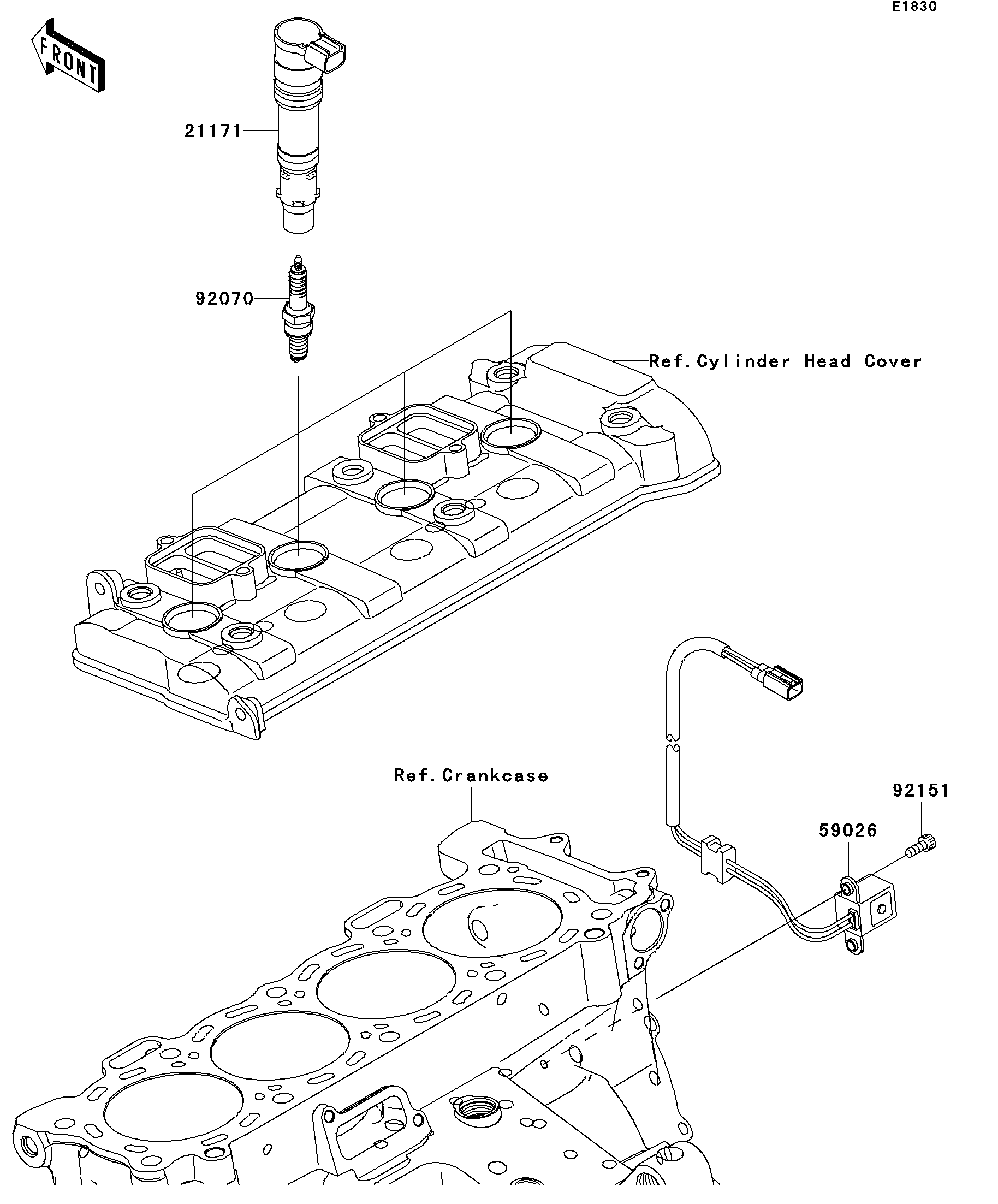 E1830

FRONT

21171

92070

Ref.Cylinder Head Cover

Ref.Crankcase

92151

59026