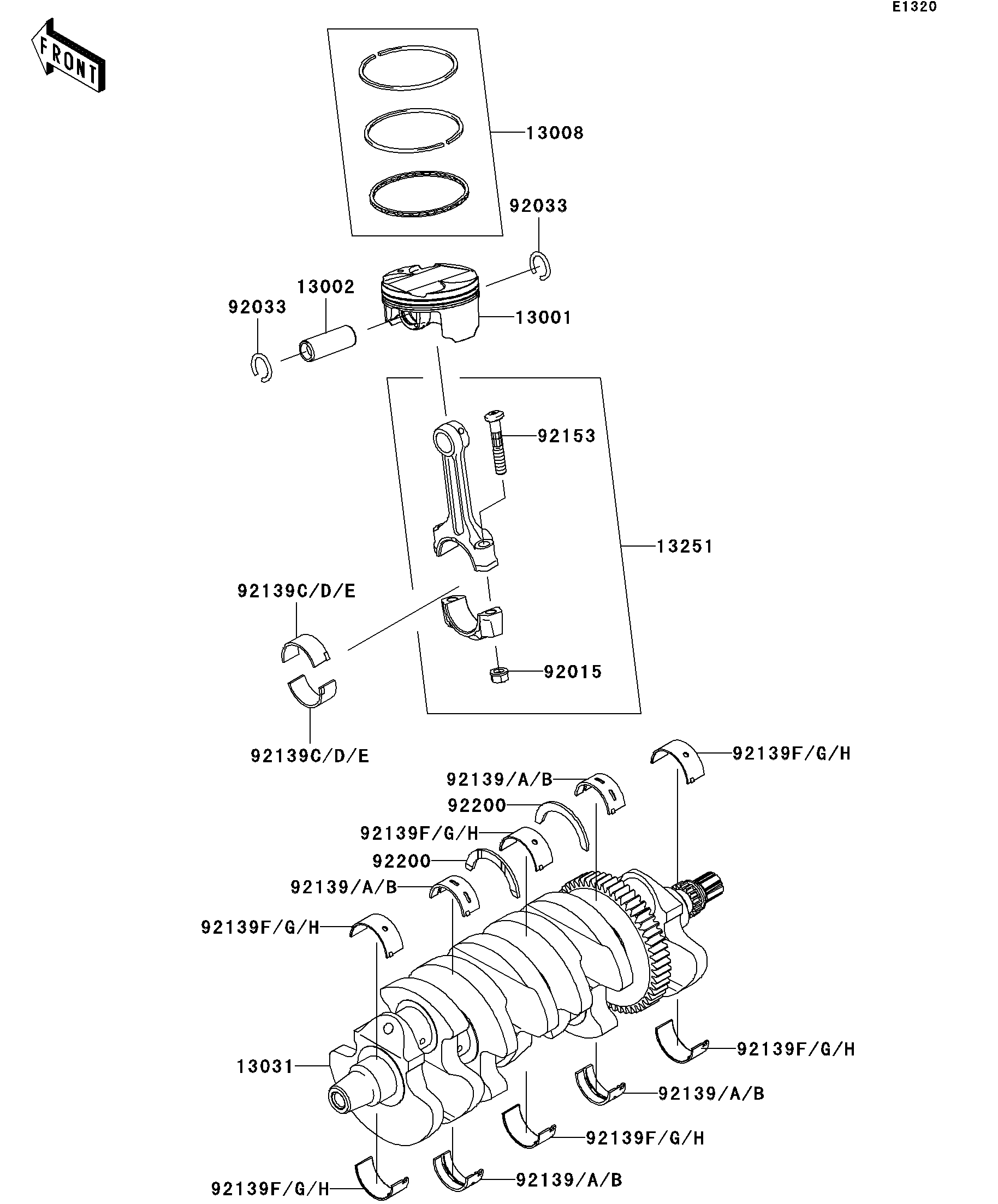 E1320

FRONT

13008

92033

13002

92033

13001

92153

13251

92139C/D/E

92015

92139C/D/E

92139F/G/H

92139/A/B

92200

92139F/G/H

92200

92139/A/B

92139F/G/H

13031

92139F/G/H

92139/A/B

92139F/G/H

92139F/G/H

92139/A/B