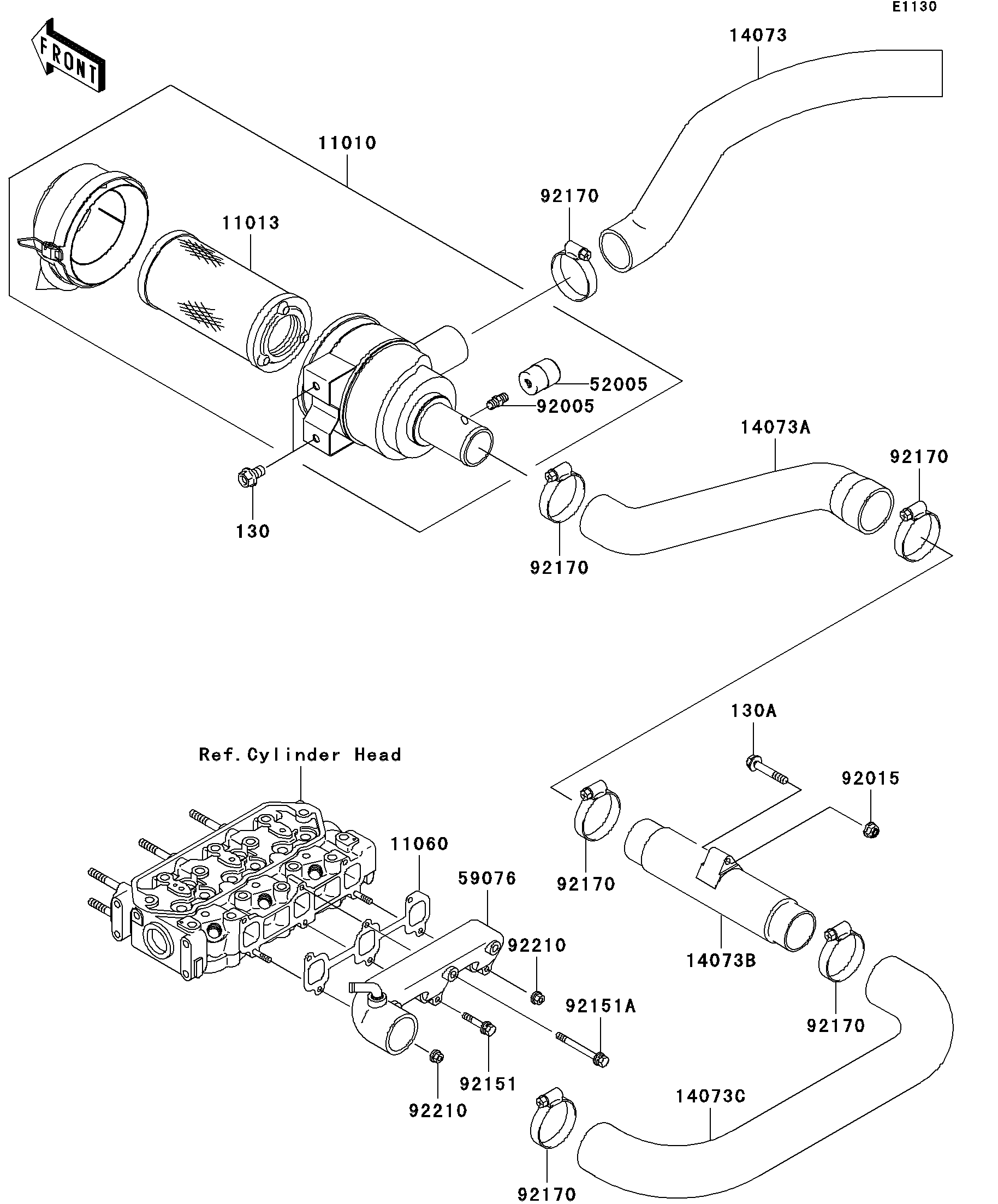 E1130

FRONT

14073

11010

92170

11013

52005

92005

14073A

92170

130

92170

130A

Ref.Cylinder Head

92015

11060

59076

92170

92210

14073B

92151A

92170

92151

92210

14073C

92170