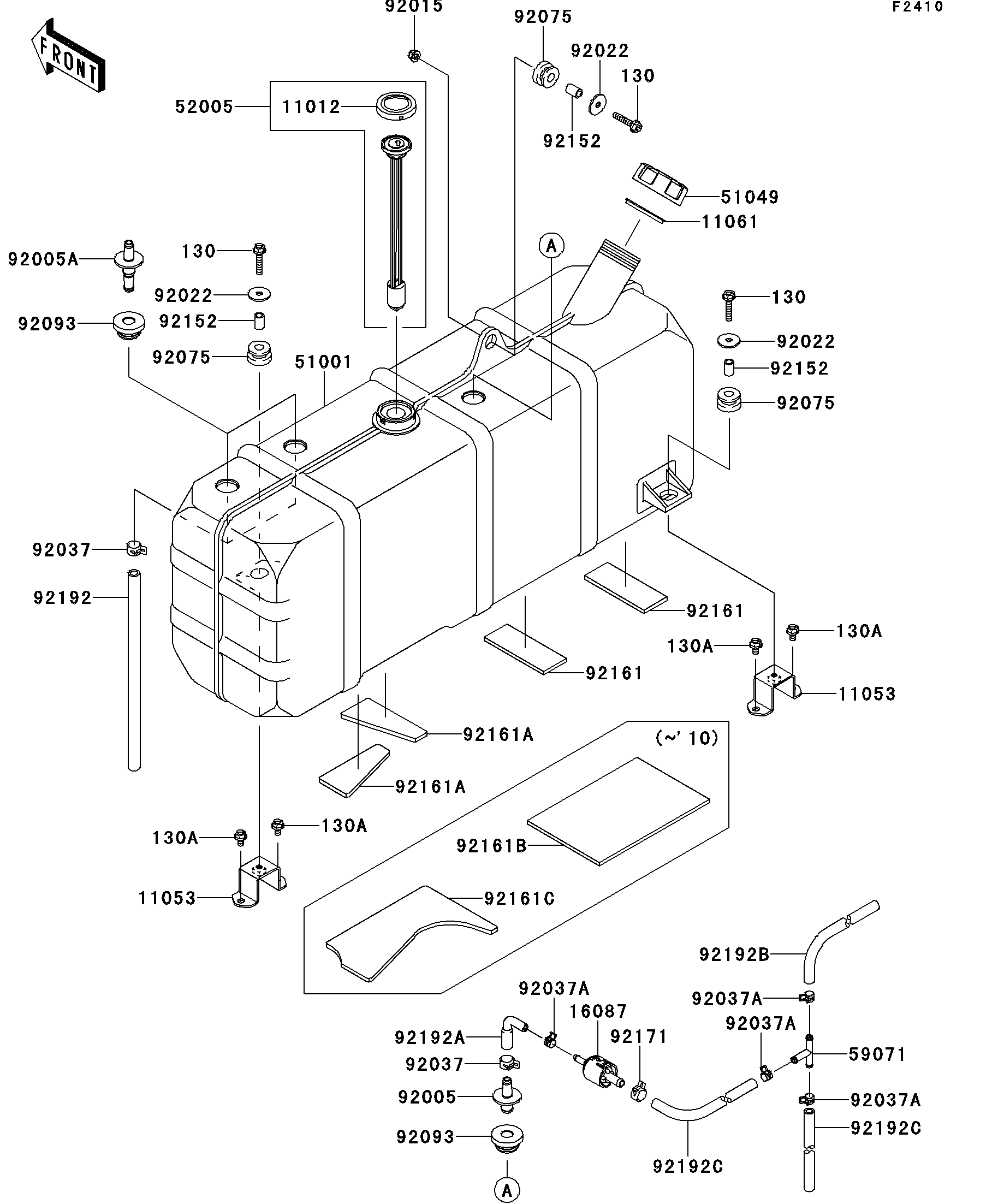 F2410

FRONT

92015
92075
92022
130
52005
11012
92152
51049
11061
A
92005A
130
92022
92093
92152
92075
51001
130
92022
92152
92075
92037
92192
92161
130A
130A
92161
11053
92161A
(~' 10)
92161A
130A
130A
92161B
11053
92161C
92192B
92037A
16087
92037A
92192A
92171
92037A
92037
59071
92005
92037A
92093
92192C
92192C
A