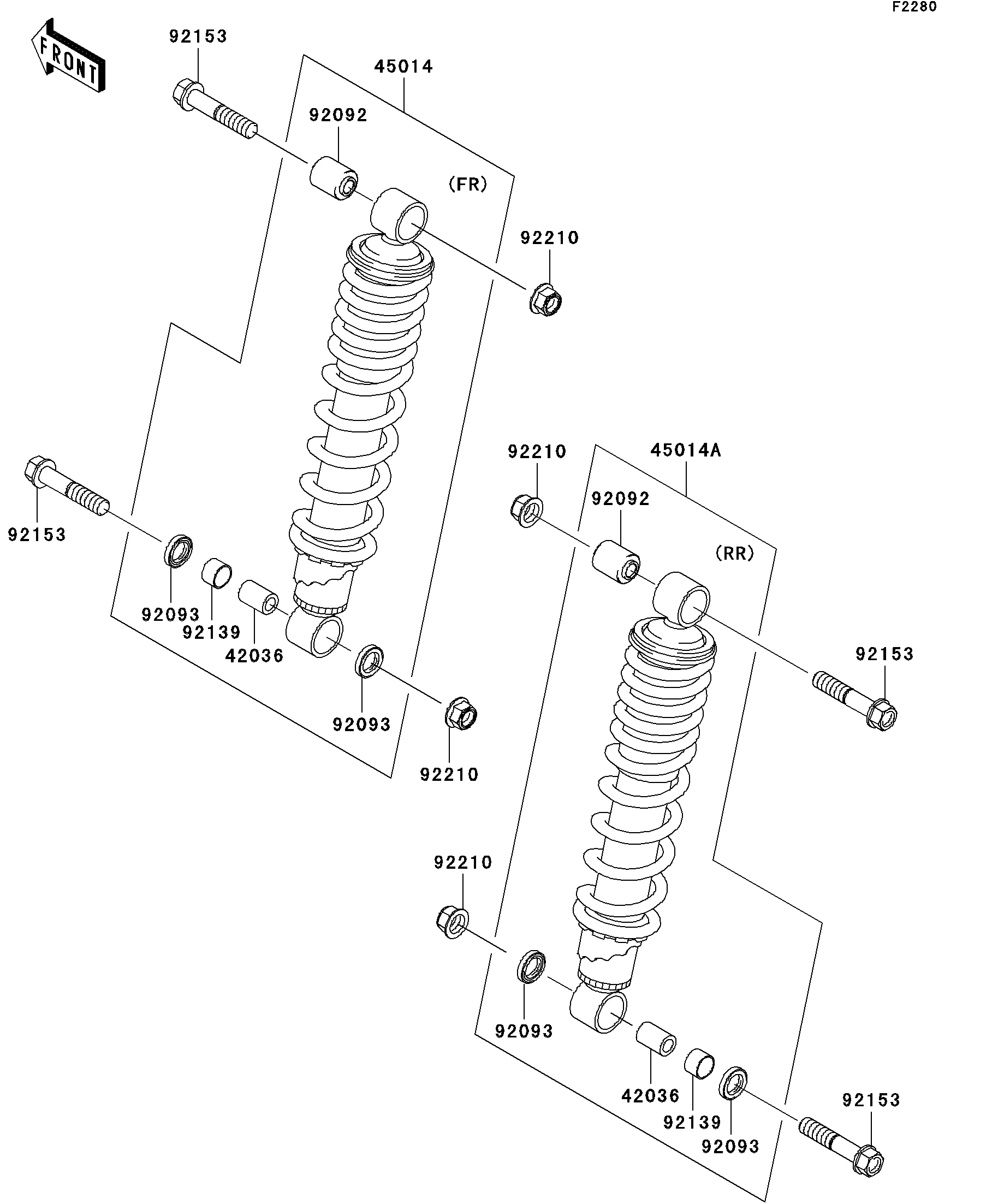 F2280

FRONT

92153

45014

92092

(FR)

92210

92153

92093

92139

42036

92093

92210

92210

45014A

92092

(RR)

92153

92210

92093

42036

92139

92093

92153