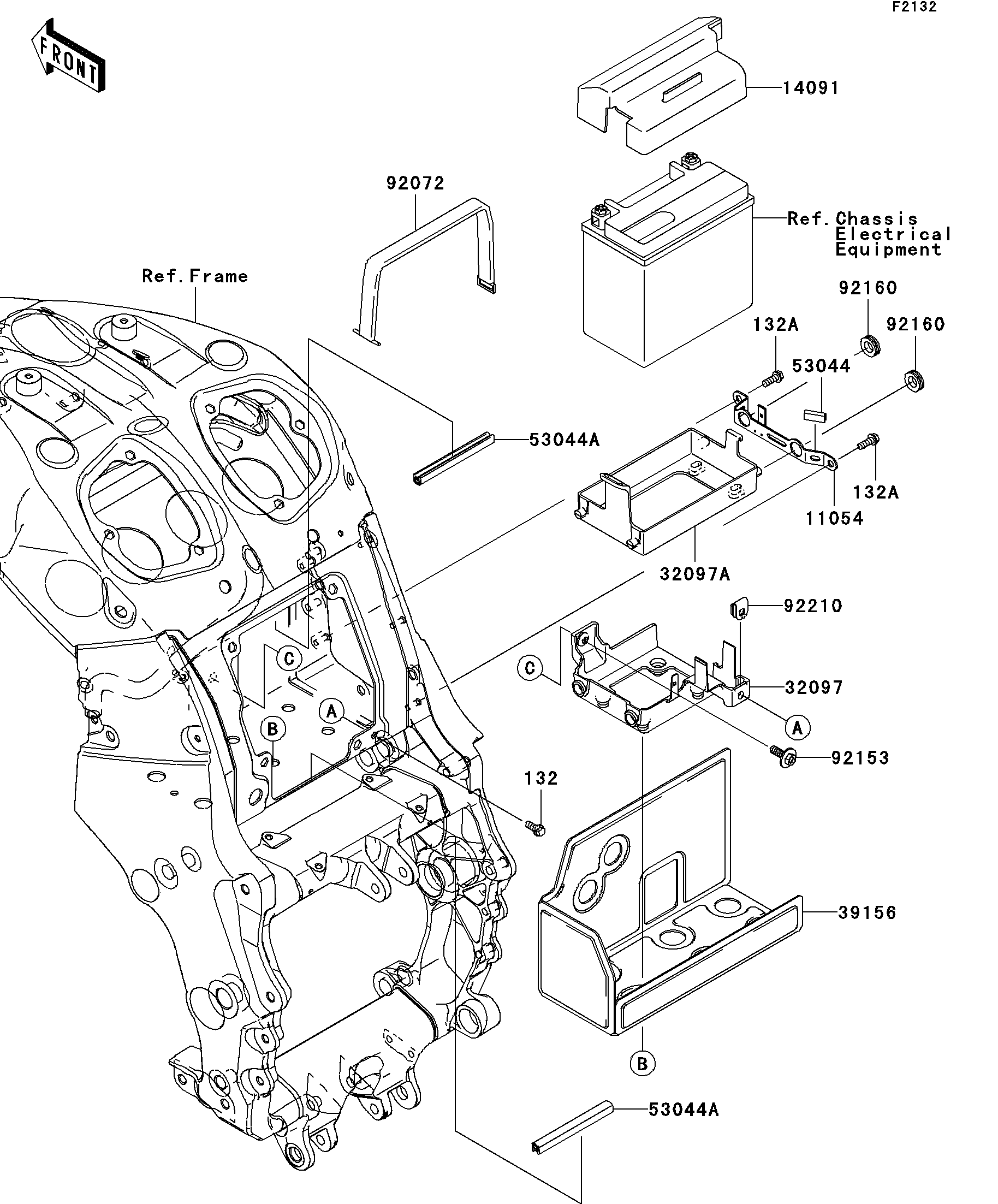 F2132

FRONT

14091

92072

Ref.Chassis Electrical Equipment

Ref.Frame

92160

132A

92160

53044

53044A

132A

11054

32097A

92210

C

C

32097

A

A

B

92153

132

39156

B

53044A